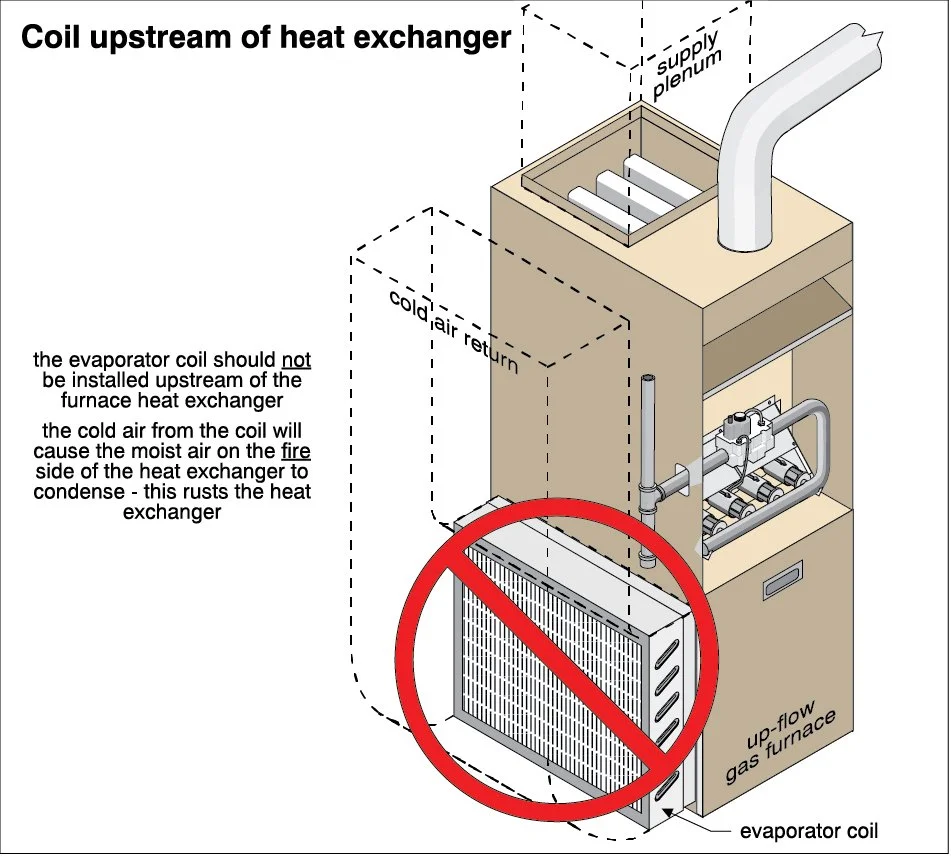 Coil upstream of heat exchanger

supply plenum

cold air return

the evaporator coil should not be installed upstream of the furnace heat exchanger

the cold air from the coil will cause the moist air on the fire side of the heat exchanger to condense - this rusts the heat exchanger

up-flow gas furnace

evaporator coil