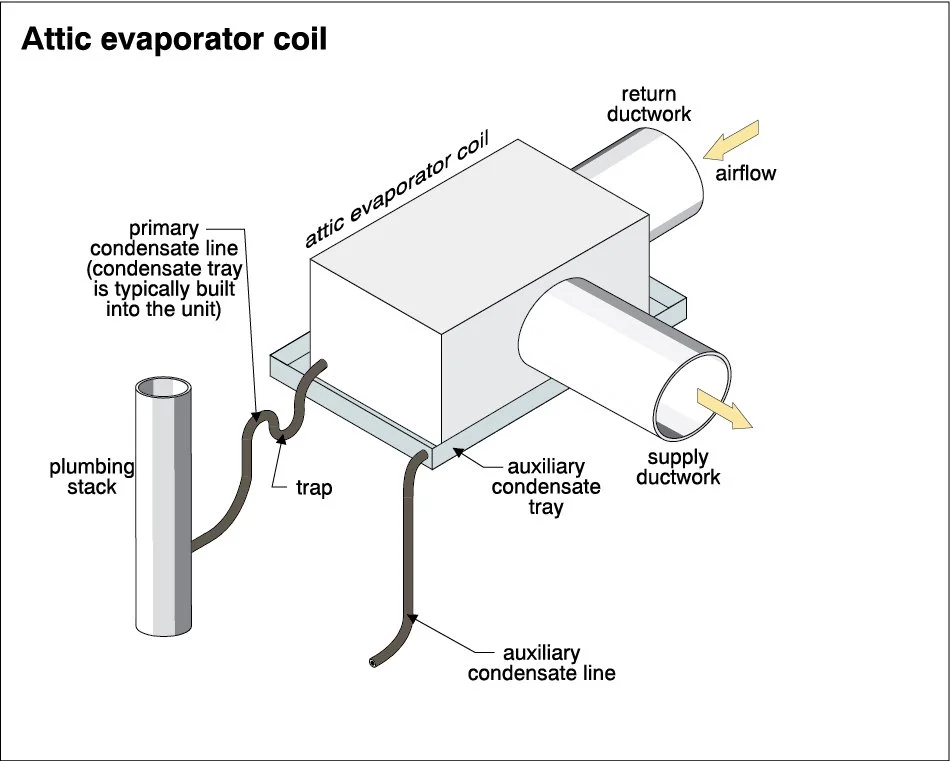 Attic evaporator coil

return ductwork

airflow

attic evaporator coil

primary condensate line (condensate tray is typically built into the unit)

plumbing stack

trap

auxiliary condensate tray

supply ductwork

auxiliary condensate line