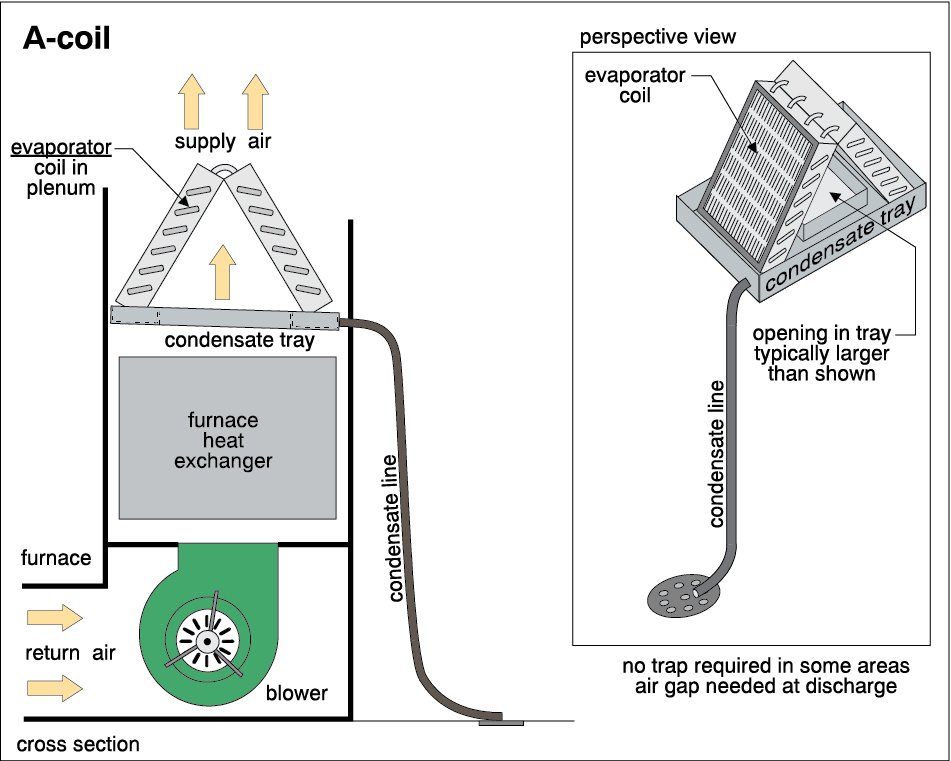 A-coil

supply air

evaporator coil in plenum

condensate tray

furnace heat exchanger

condensate line

furnace

return air

blower

cross section

perspective view

evaporator coil

condensate tray

opening in tray typically larger than shown

condensate line

no trap required in some areas
air gap needed at discharge