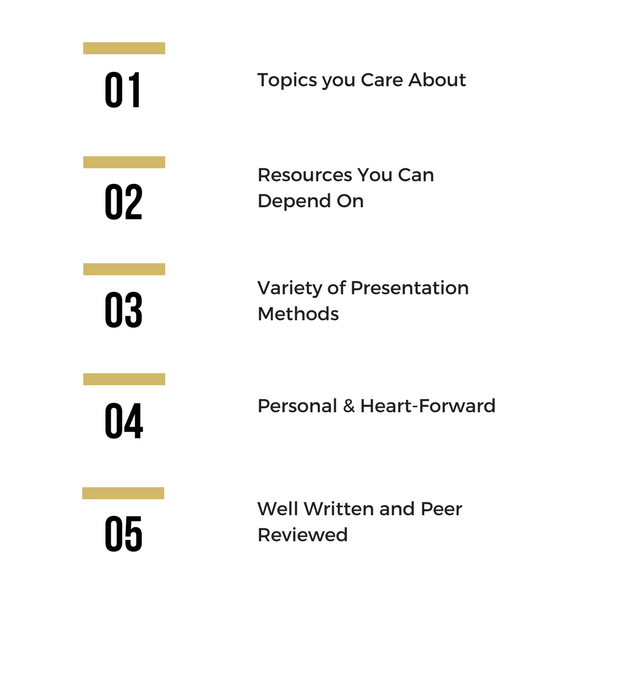 01

Topics you Care About

02

Resources You Can Depend On

03

Variety of Presentation Methods

04

Personal & Heart-Forward

05

Well Written and Peer Reviewed