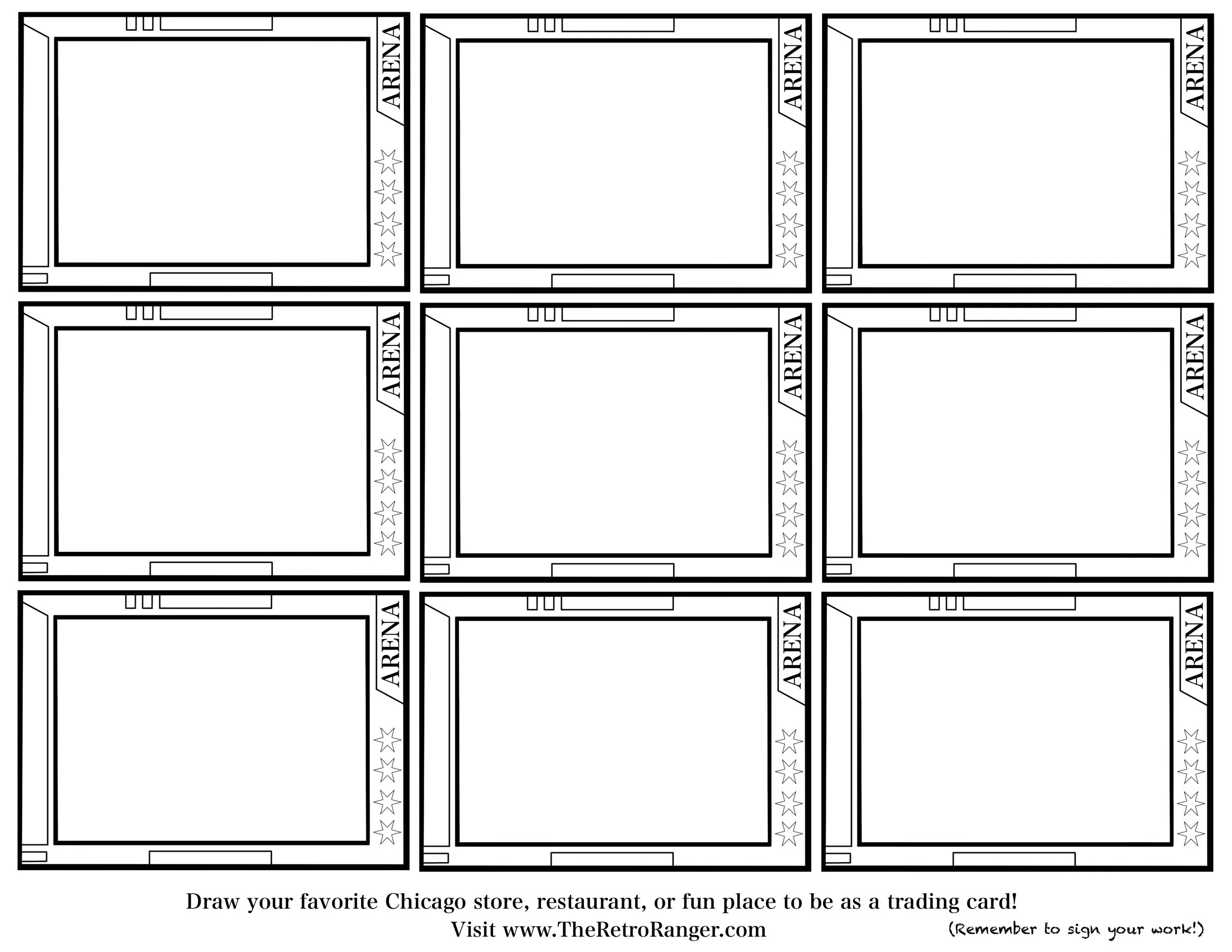 ARENA

ARENA

ARENA

ARENA

ARENA

ARENA

ARENA

ARENA

ARENA

Draw your favorite Chicago store, restaurant, or fun place to be as a trading card!
Visit www.TheRetroRanger.com

(Remember to sign your work!)