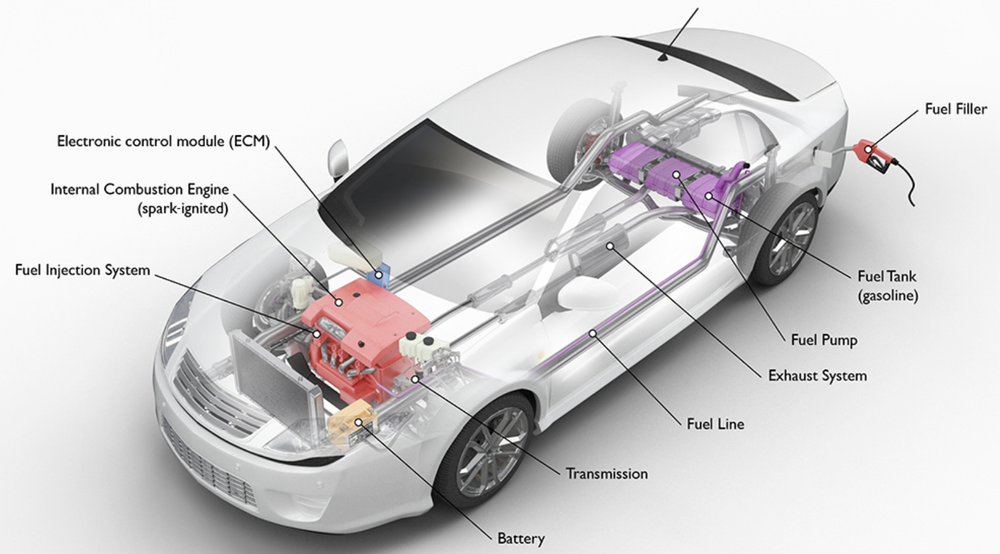 Electronic control module (ECM)

Internal Combustion Engine
(spark-ignited)

Fuel Injection System

Fuel Filler

Fuel Tank
(gasoline)

Fuel Pump

Exhaust System

Fuel Line

Transmission

Battery