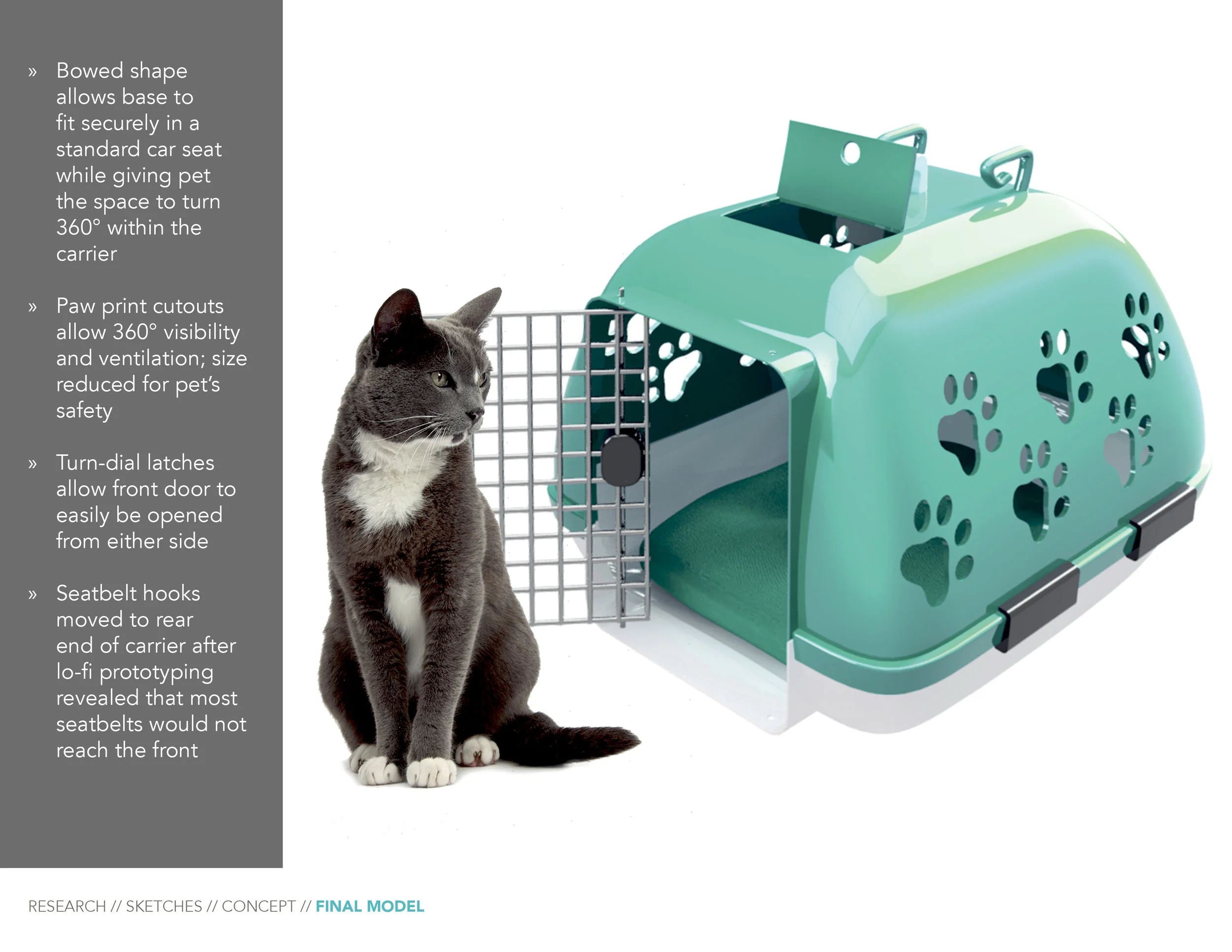 » Bowed shape allows base to fit securely in a standard car seat while giving pet the space to turn 360° within the carrier

» Paw print cutouts allow 360° visibility and ventilation; size reduced for pet's safety

» Turn-dial latches allow front door to easily be opened from either side

» Seatbelt hooks moved to rear end of carrier after lo-fi prototyping revealed that most seatbelts would not reach the front

RESEARCH // SKETCHES // CONCEPT // FINAL MODEL