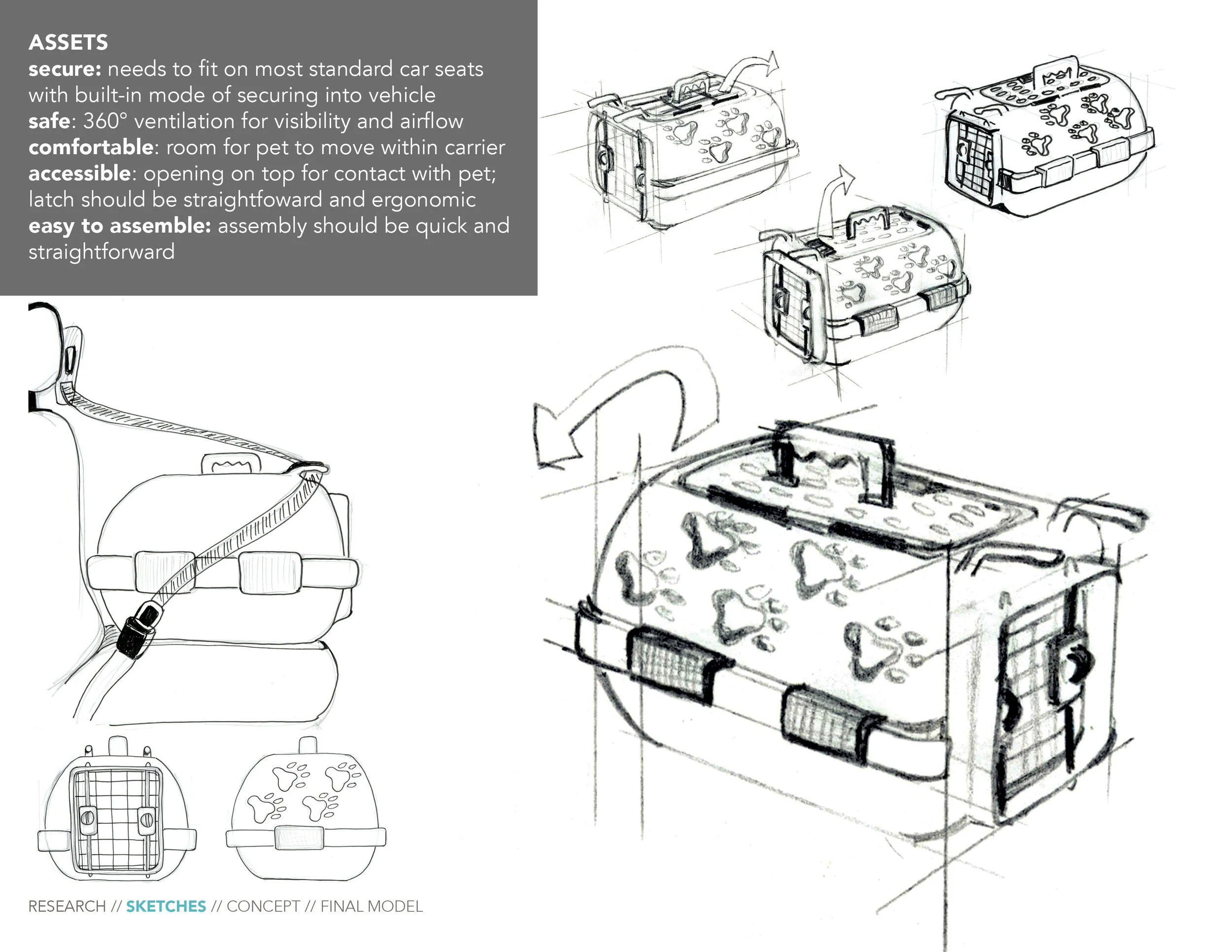 ASSETS
secure: needs to fit on most standard car seats with built-in mode of securing into vehicle
safe: 360° ventilation for visibility and airflow
comfortable: room for pet to move within carrier
accessible: opening on top for contact with pet; latch should be straightfoward and ergonomic
easy to assemble: assembly should be quick and straightforward

RESEARCH // SKETCHES // CONCEPT // FINAL MODEL