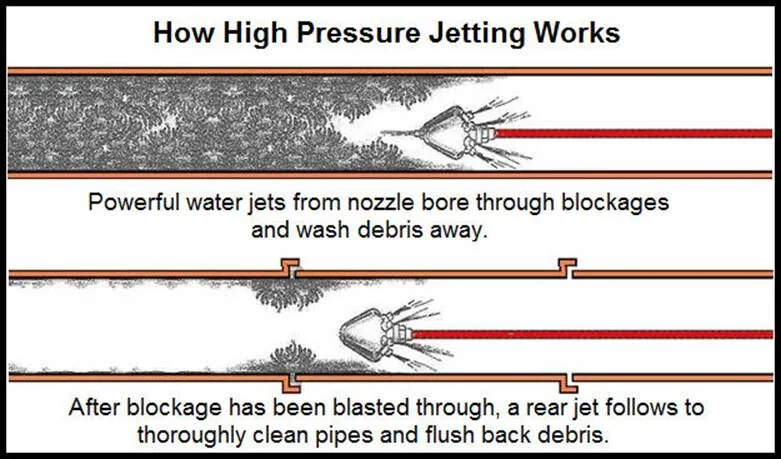 How High Pressure Jetting Works

Powerful water jets from nozzle bore through blockages and wash debris away.

After blockage has been blasted through, a rear jet follows to thoroughly clean pipes and flush back debris.