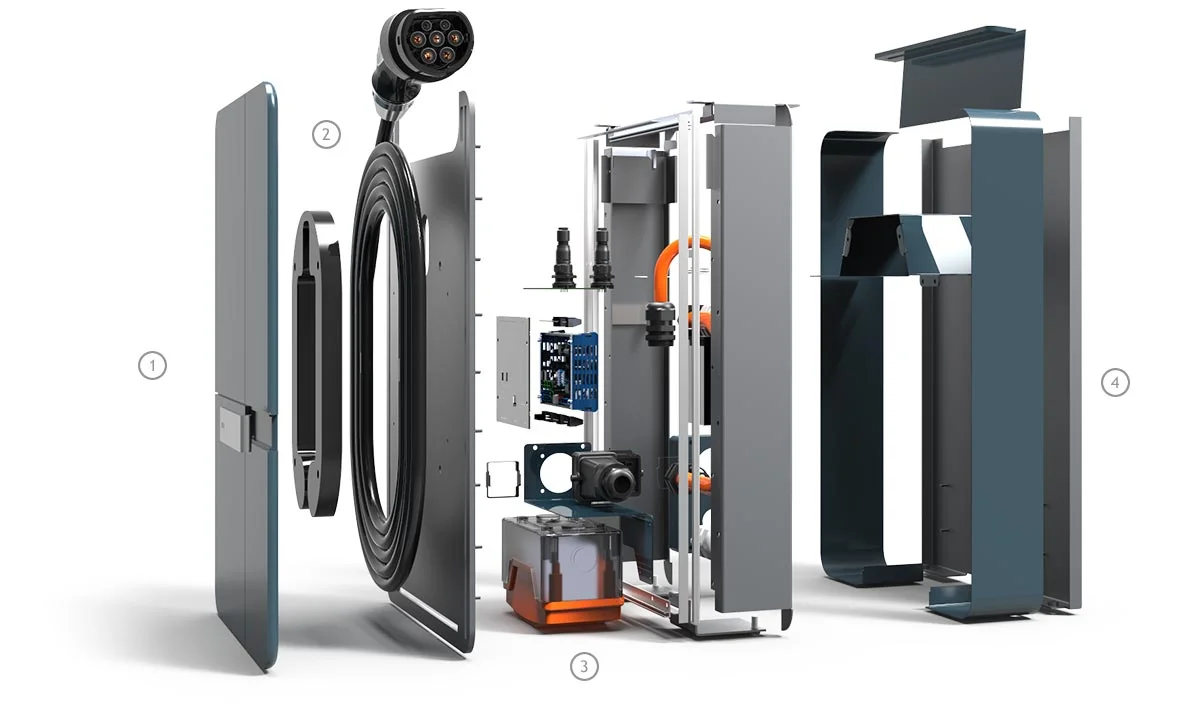 2

1

4

3