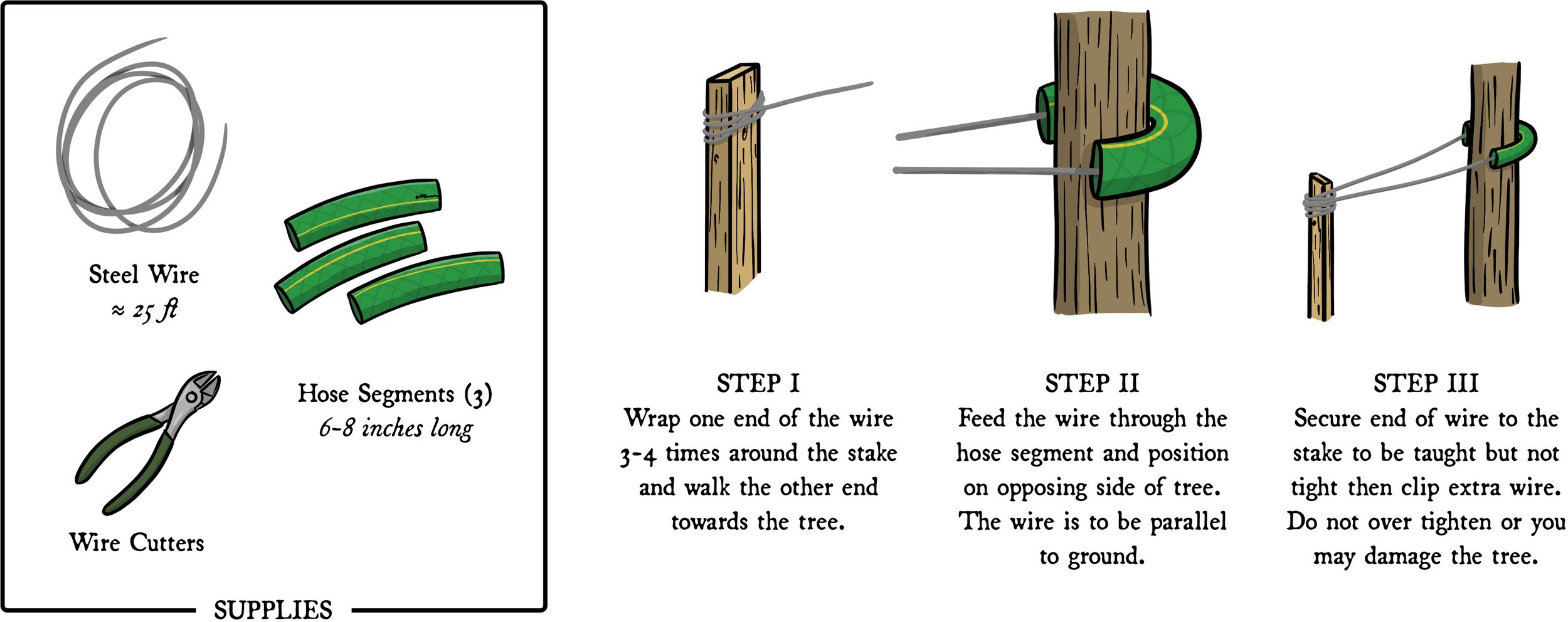 Steel Wire
≈ 25 ft

Hose Segments (3)
6-8 inches long

Wire Cutters

SUPPLIES

STEP I
Wrap one end of the wire 3-4 times around the stake and walk the other end towards the tree.

STEP II
Feed the wire through the hose segment and position on opposing side of tree. The wire is to be parallel to ground.

STEP III
Secure end of wire to the stake to be taught but not tight then clip extra wire. Do not over tighten or you may damage the tree.