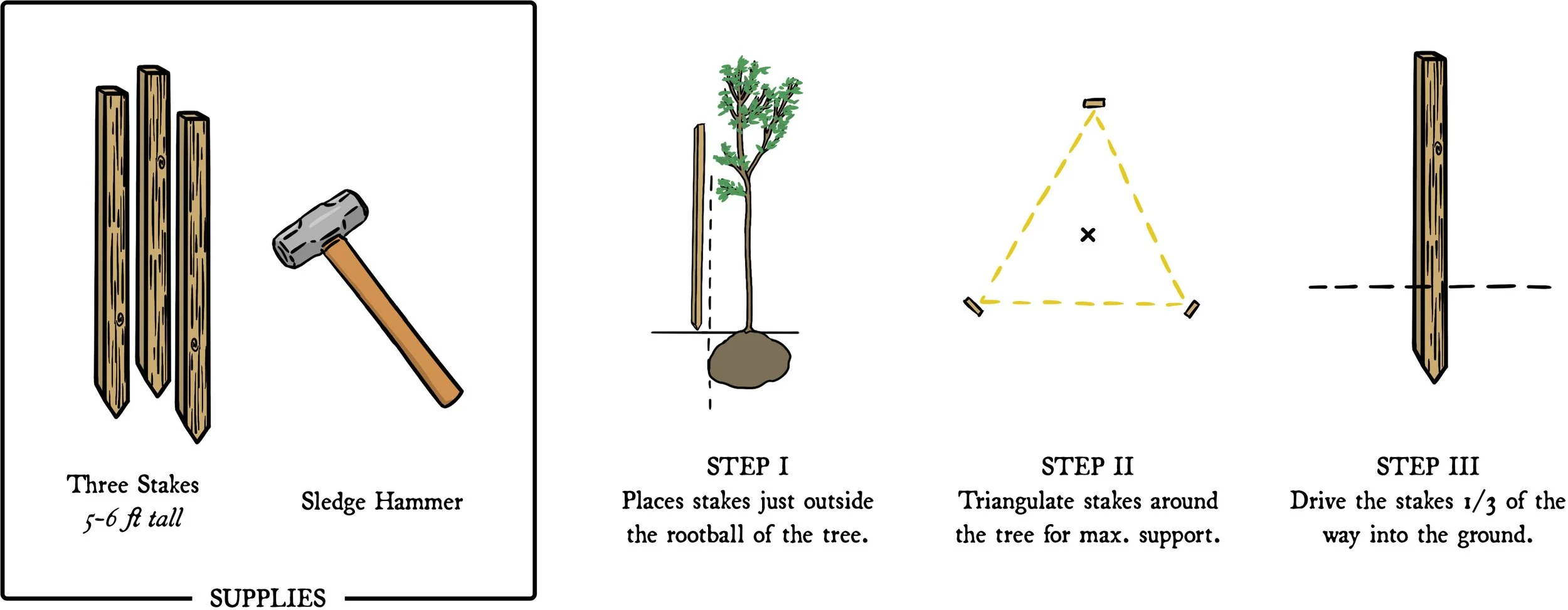 Three Stakes
5-6 ft tall

Sledge Hammer

SUPPLIES

STEP I
Places stakes just outside the rootball of the tree.

STEP II
Triangulate stakes around the tree for max. support.

STEP III
Drive the stakes 1/3 of the way into the ground.