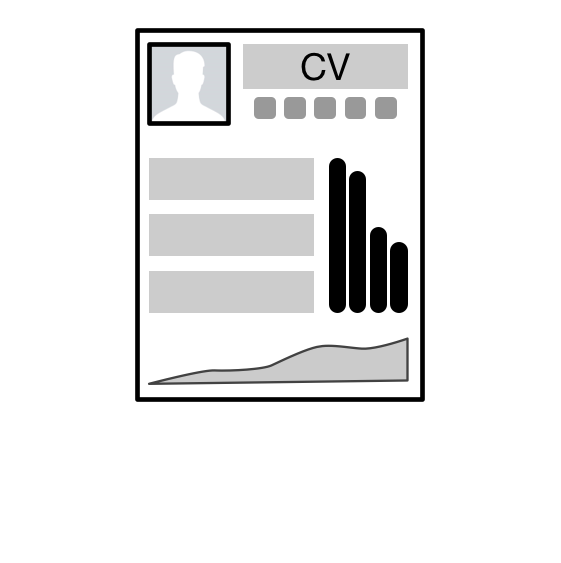 CV