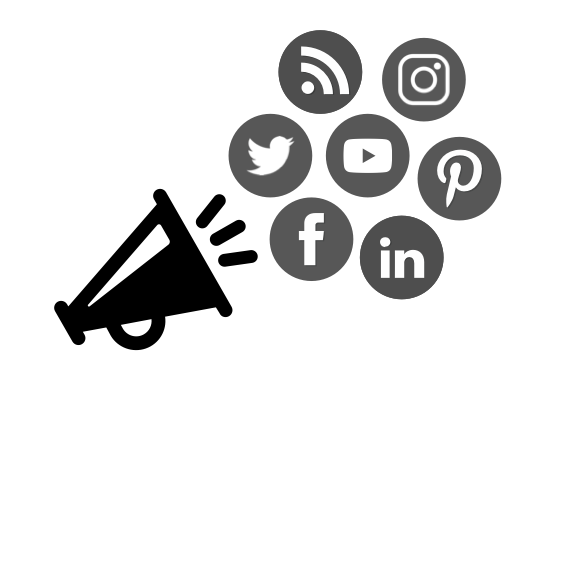 f

in