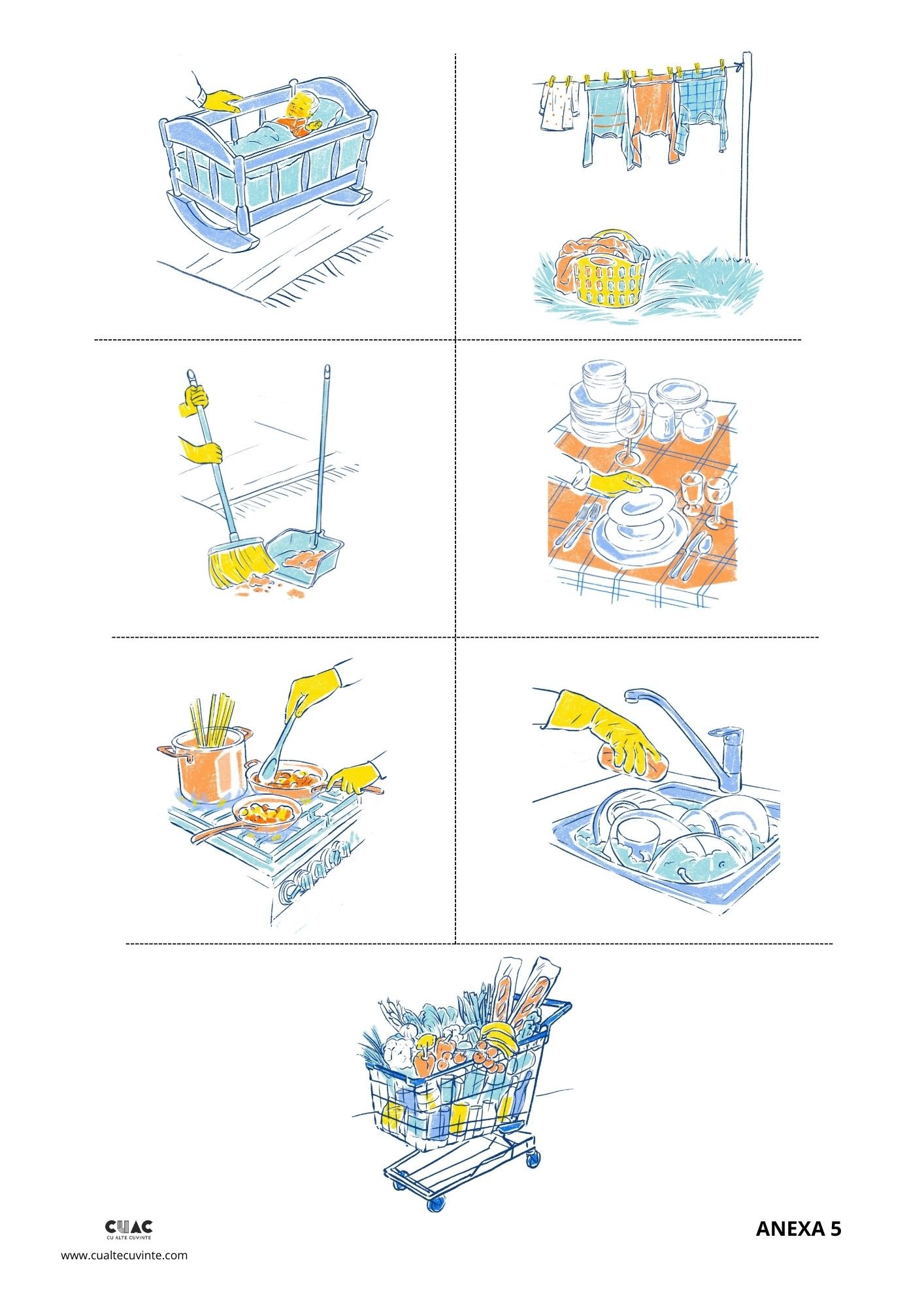 CUAC
CU ALTE CUVINTE
www.cualtecuvinte.com

ANEXA 5