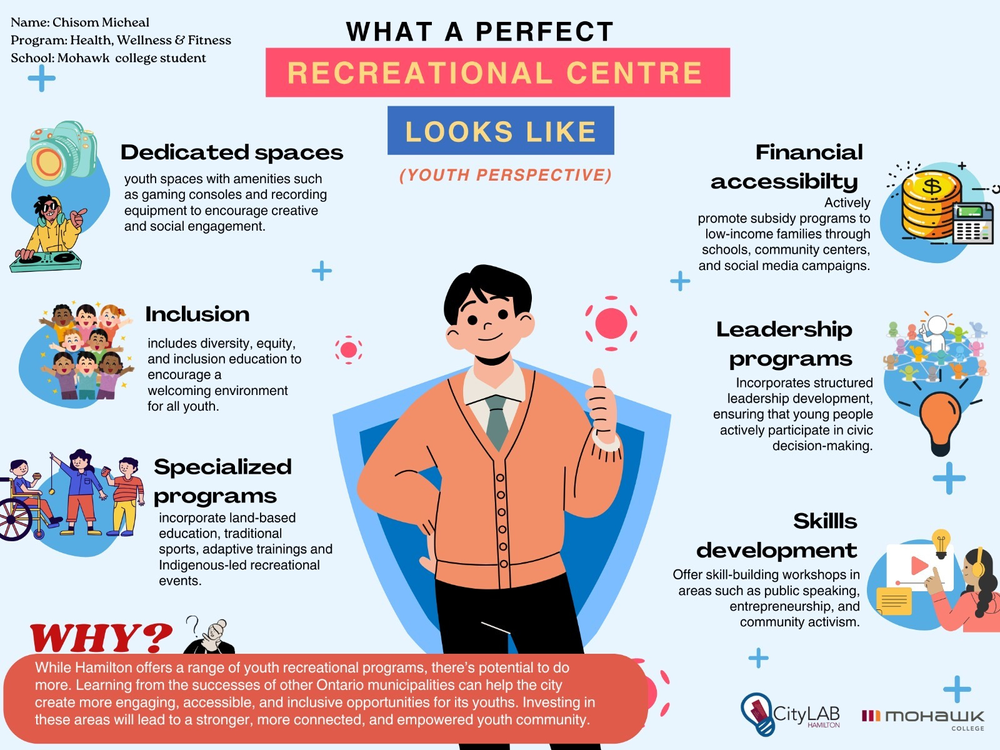 Name: Chisom Micheal
Program: Health, Wellness & Fitness
School: Mohawk college student

WHAT A PERFECT
RECREATIONAL CENTRE
LOOKS LIKE
(YOUTH PERSPECTIVE)

Dedicated spaces
youth spaces with amenities such as gaming consoles and recording equipment to encourage creative and social engagement.

Inclusion
includes diversity, equity, and inclusion education to encourage a welcoming environment for all youth.

Specialized programs
incorporate land-based education, traditional sports, adaptive trainings and Indigenous-led recreational events.

Financial accessibilty
Actively promote subsidy programs to low-income families through schools, community centers, and social media campaigns.

Leadership programs
Incorporates structured leadership development, ensuring that young people actively participate in civic decision-making.

Skillls development
Offer skill-building workshops in areas such as public speaking, entrepreneurship, and community activism.

WHY?
While Hamilton offers a range of youth recreational programs, there's potential to do more. Learning from the successes of other Ontario municipalities can help the city create more engaging, accessible, and inclusive opportunities for its youths. Investing in these areas will lead to a stronger, more connected, and empowered youth community.

CityLAB HAMILTON
MOHAWK COLLEGE