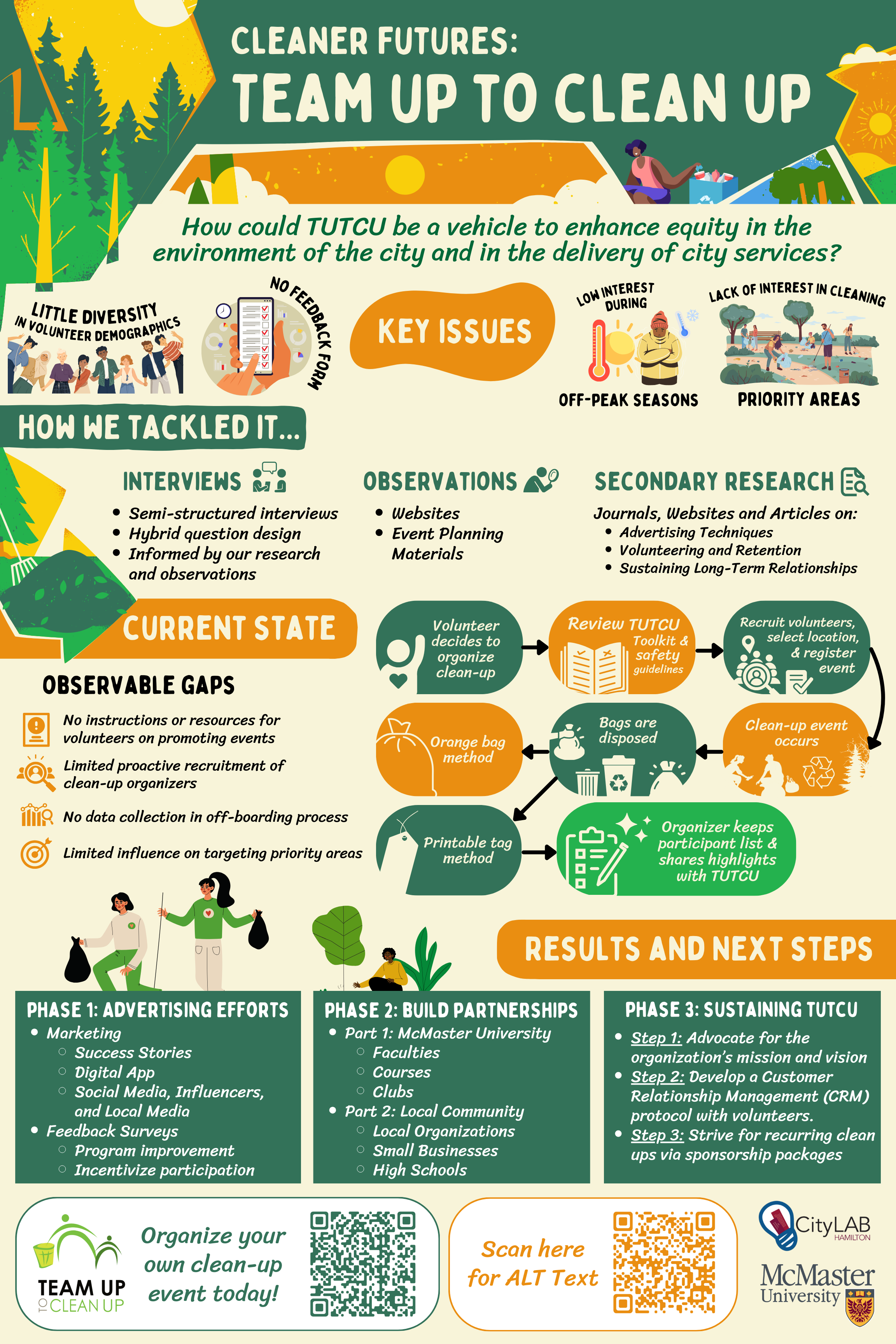 CLEANER FUTURES:
TEAM UP TO CLEAN UP

How could TUTCU be a vehicle to enhance equity in the environment of the city and in the delivery of city services?

LITTLE DIVERSITY IN VOLUNTEER DEMOGRAPHICS

NO FEEDBACK FORM

KEY ISSUES

LOW INTEREST DURING OFF-PEAK SEASONS

LACK OF INTEREST IN CLEANING PRIORITY AREAS

HOW WE TACKLED IT...

INTERVIEWS
- Semi-structured interviews
- Hybrid question design
- Informed by our research and observations

OBSERVATIONS
- Websites
- Event Planning Materials

SECONDARY RESEARCH
Journals, Websites and Articles on:
- Advertising Techniques
- Volunteering and Retention
- Sustaining Long-Term Relationships

CURRENT STATE

OBSERVABLE GAPS
No instructions or resources for volunteers on promoting events
Limited proactive recruitment of clean-up organizers
No data collection in off-boarding process
Limited influence on targeting priority areas

Volunteer decides to organize clean-up
Review TUTCU Toolkit & safety guidelines
Recruit volunteers, select location, & register event
Clean-up event occurs
Bags are disposed
Orange bag method
Printable tag method
Organizer keeps participant list & shares highlights with TUTCU

RESULTS AND NEXT STEPS

PHASE 1: ADVERTISING EFFORTS
- Marketing
  - Success Stories
  - Digital App
  - Social Media, Influencers, and Local Media
- Feedback Surveys
  - Program improvement
  - Incentivize participation

PHASE 2: BUILD PARTNERSHIPS
- Part 1: McMaster University
  - Faculties
  - Courses
  - Clubs
- Part 2: Local Community
  - Local Organizations
  - Small Businesses
  - High Schools

PHASE 3: SUSTAINING TUTCU
- Step 1: Advocate for the organization's mission and vision
- Step 2: Develop a Customer Relationship Management (CRM) protocol with volunteers.
- Step 3: Strive for recurring clean ups via sponsorship packages

TEAM UP TO CLEAN UP
Organize your own clean-up event today!

Scan here for ALT Text

CityLAB HAMILTON
McMaster University