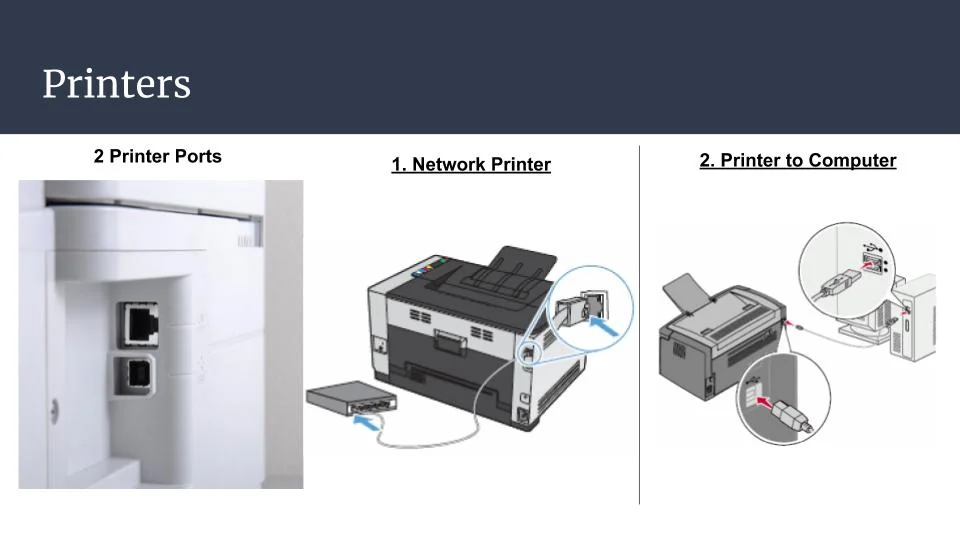 Printers

2 Printer Ports

1. Network Printer

2. Printer to Computer