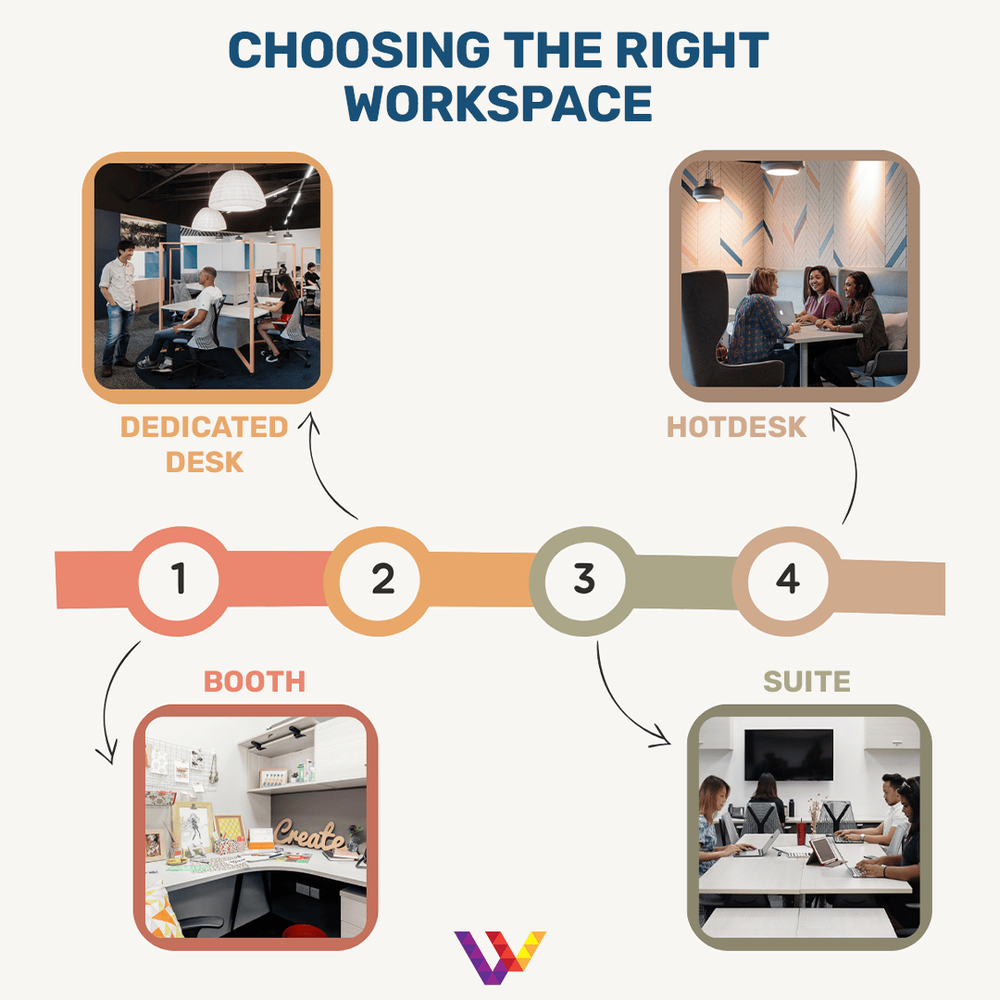 CHOOSING THE RIGHT WORKSPACE

DEDICATED DESK

HOTDESK

1

2

3

4

BOOTH

SUITE

Create