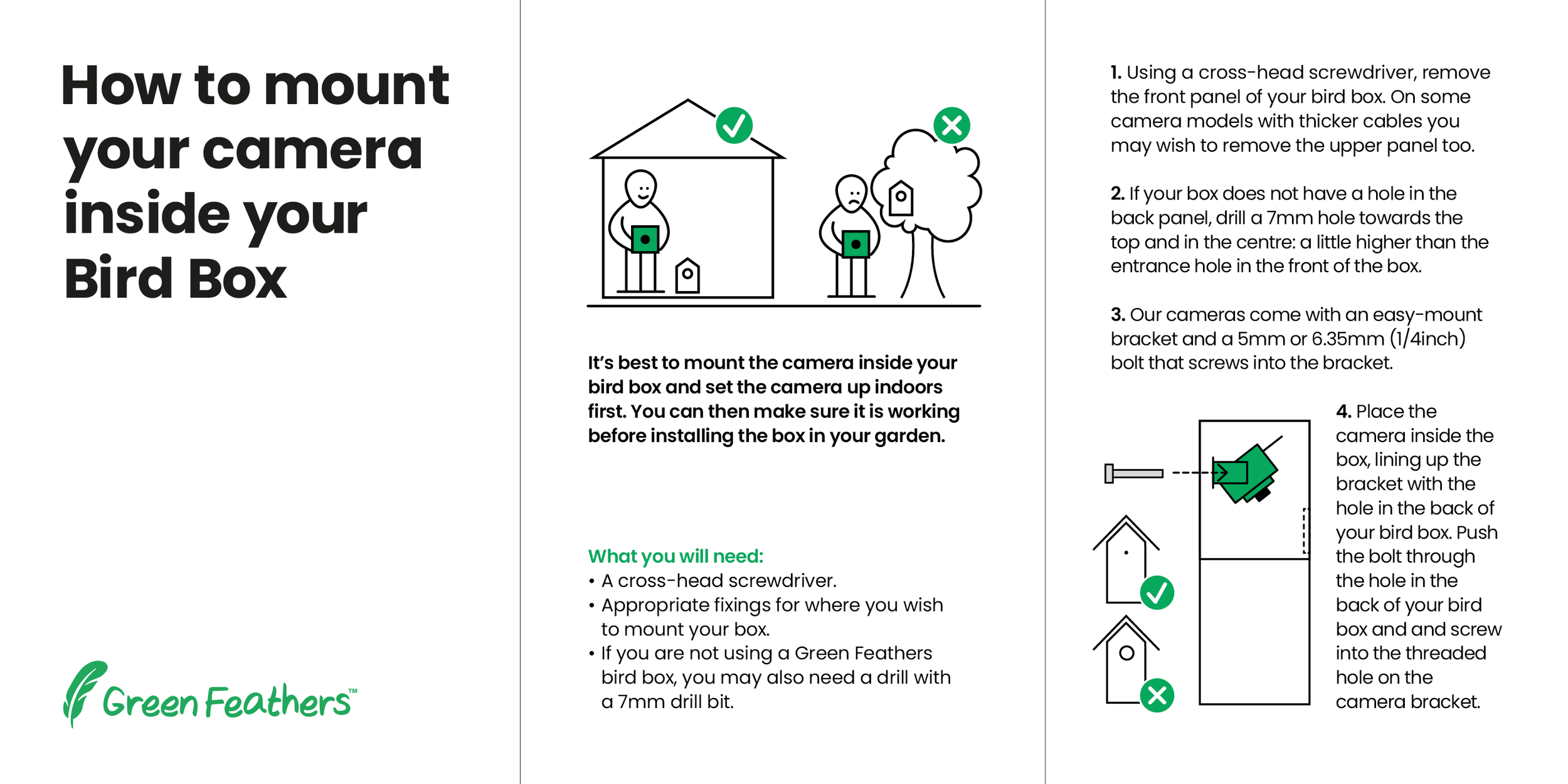 How to mount your camera inside your Bird Box

Green Feathers™

It's best to mount the camera inside your bird box and set the camera up indoors first. You can then make sure it is working before installing the box in your garden.

What you will need:
• A cross-head screwdriver.
• Appropriate fixings for where you wish to mount your box.
• If you are not using a Green Feathers bird box, you may also need a drill with a 7mm drill bit.

1. Using a cross-head screwdriver, remove the front panel of your bird box. On some camera models with thicker cables you may wish to remove the upper panel too.

2. If your box does not have a hole in the back panel, drill a 7mm hole towards the top and in the centre: a little higher than the entrance hole in the front of the box.

3. Our cameras come with an easy-mount bracket and a 5mm or 6.35mm (1/4inch) bolt that screws into the bracket.

4. Place the camera inside the box, lining up the bracket with the hole in the back of your bird box. Push the bolt through the hole in the back of your bird box and and screw into the threaded hole on the camera bracket.