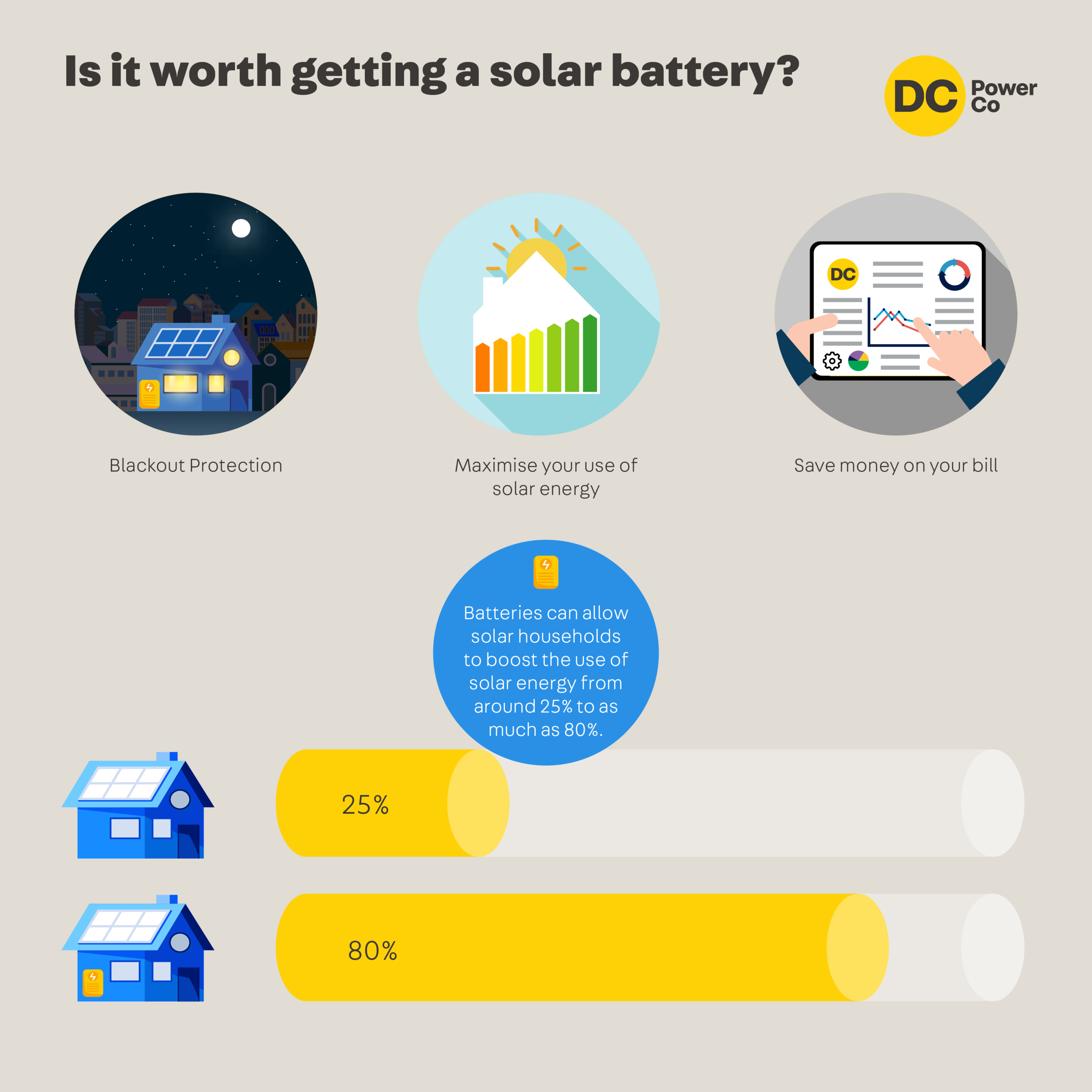 Is it worth getting a solar battery?

DC Power Co

DC

Blackout Protection

Maximise your use of solar energy

Save money on your bill

Batteries can allow solar households to boost the use of solar energy from around 25% to as much as 80%.

25%

80%