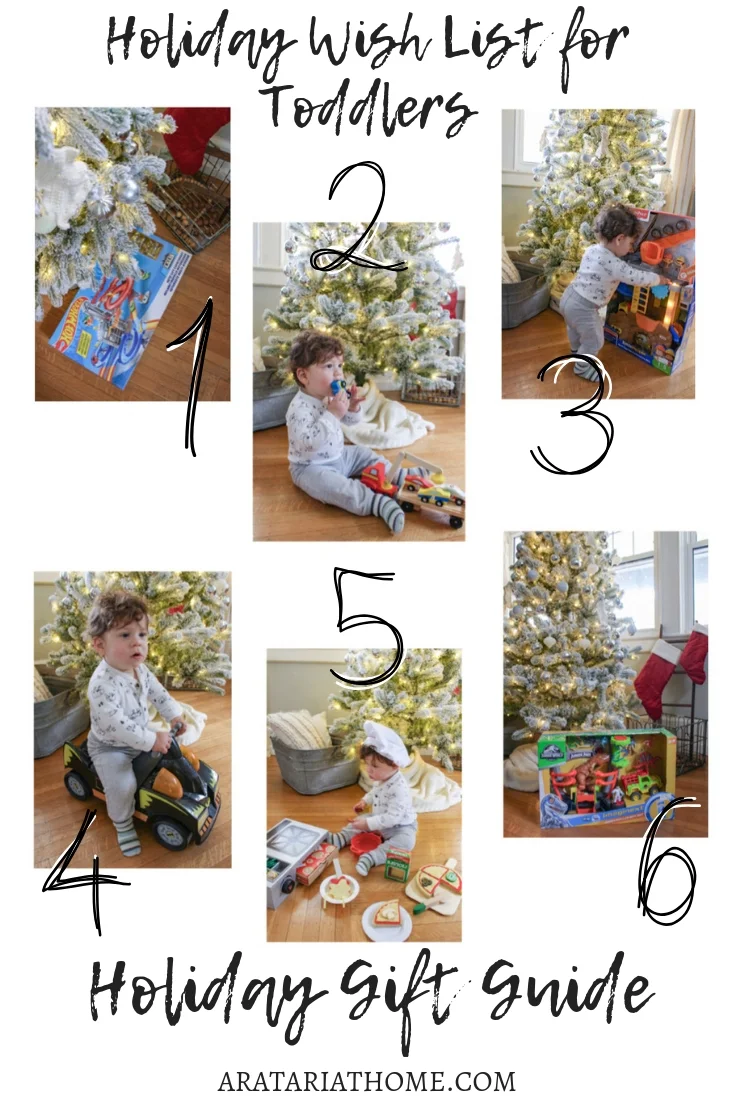 Holiday Wish List for Toddlers

1

2

3

4

5

6

Holiday Gift Guide

ARATARIATHOME.COM