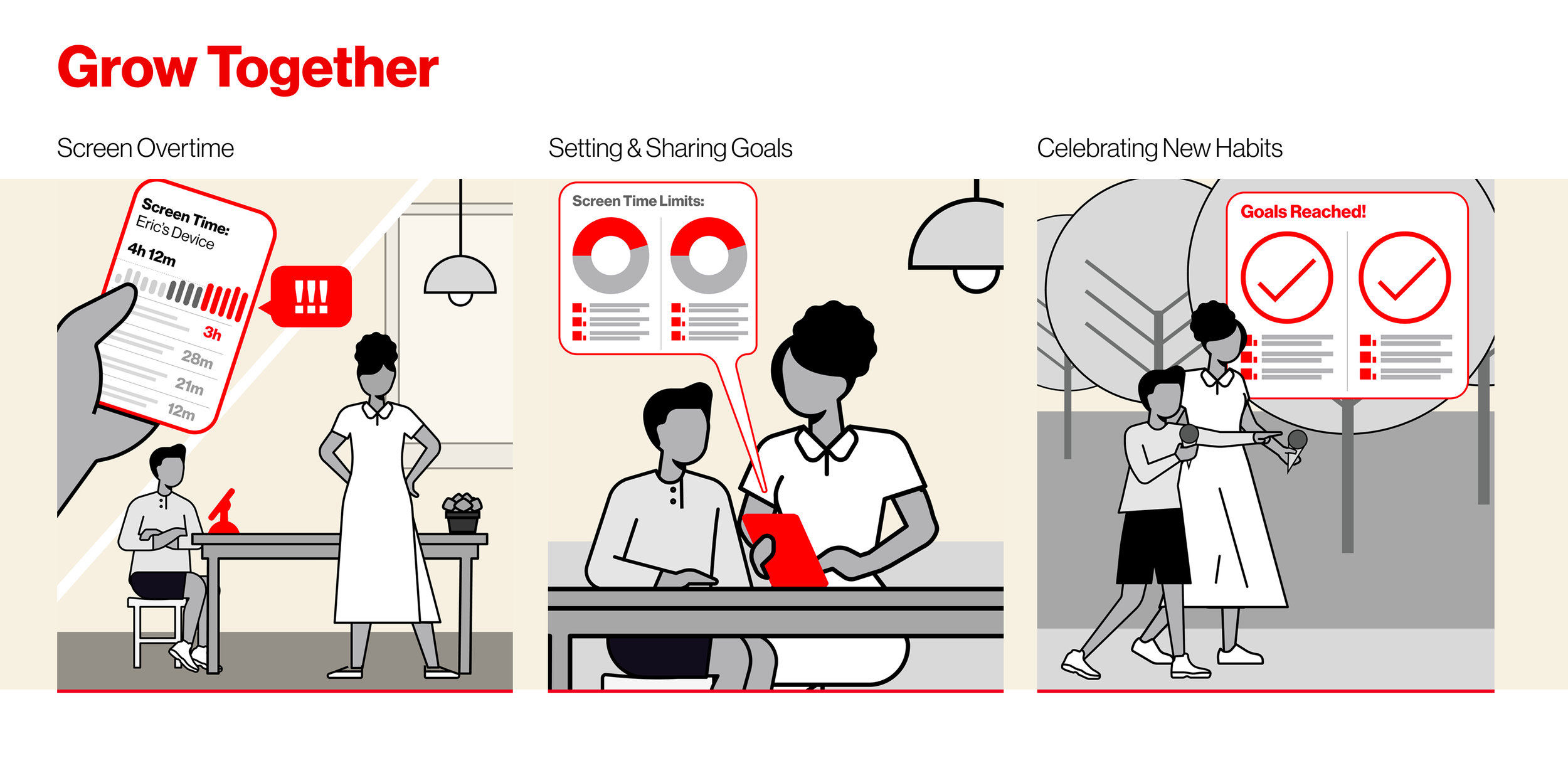 Grow Together

Screen Overtime

Screen Time:
Eric's Device
4h 12m

3h
28m
21m
12m

!!!

Setting & Sharing Goals

Screen Time Limits:

Celebrating New Habits

Goals Reached!