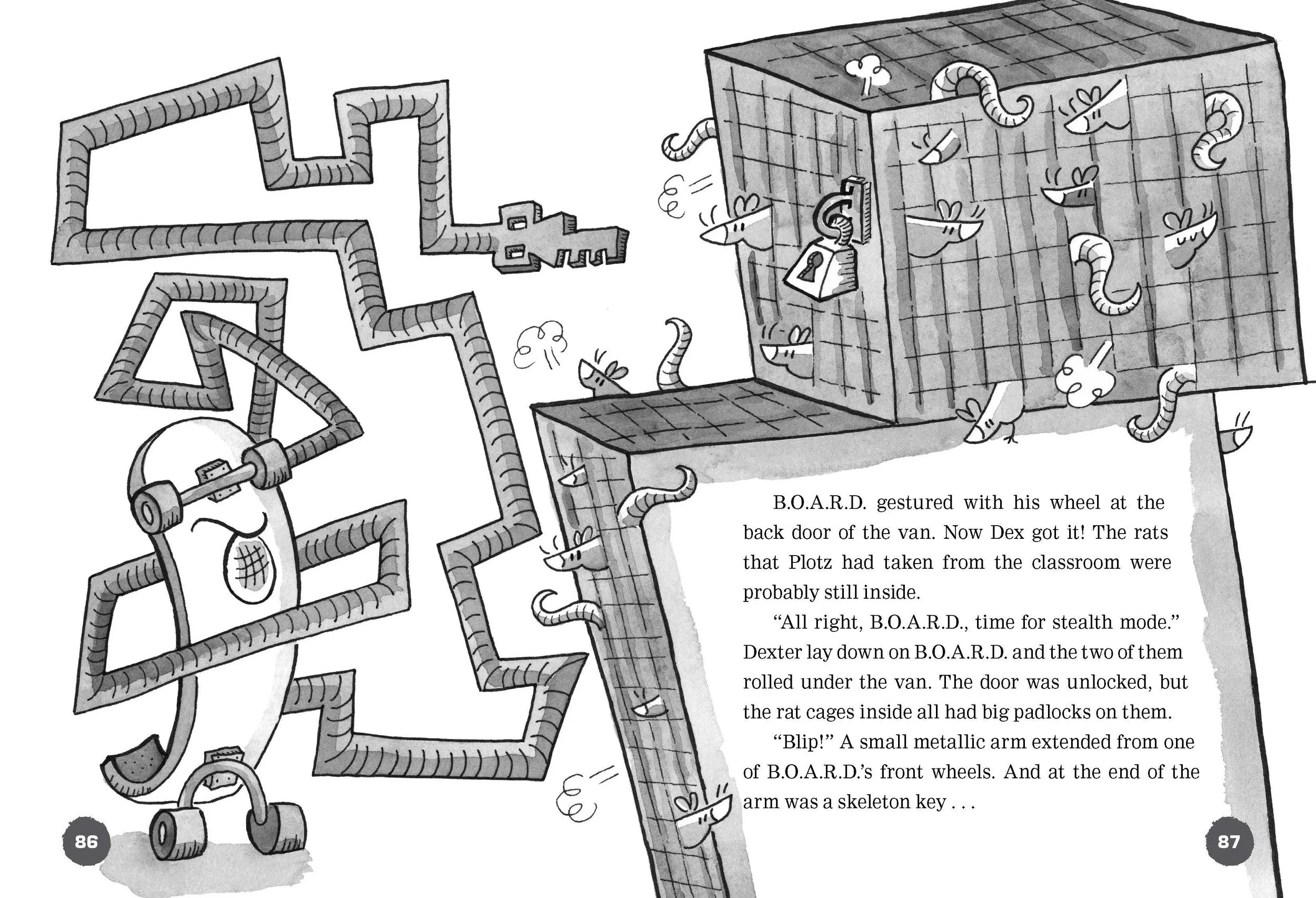 B.O.A.R.D. gestured with his wheel at the back door of the van. Now Dex got it! The rats that Plotz had taken from the classroom were probably still inside.

"All right, B.O.A.R.D., time for stealth mode." Dexter lay down on B.O.A.R.D. and the two of them rolled under the van. The door was unlocked, but the rat cages inside all had big padlocks on them.

"Blip!" A small metallic arm extended from one of B.O.A.R.D.'s front wheels. And at the end of the arm was a skeleton key . . .

86

87