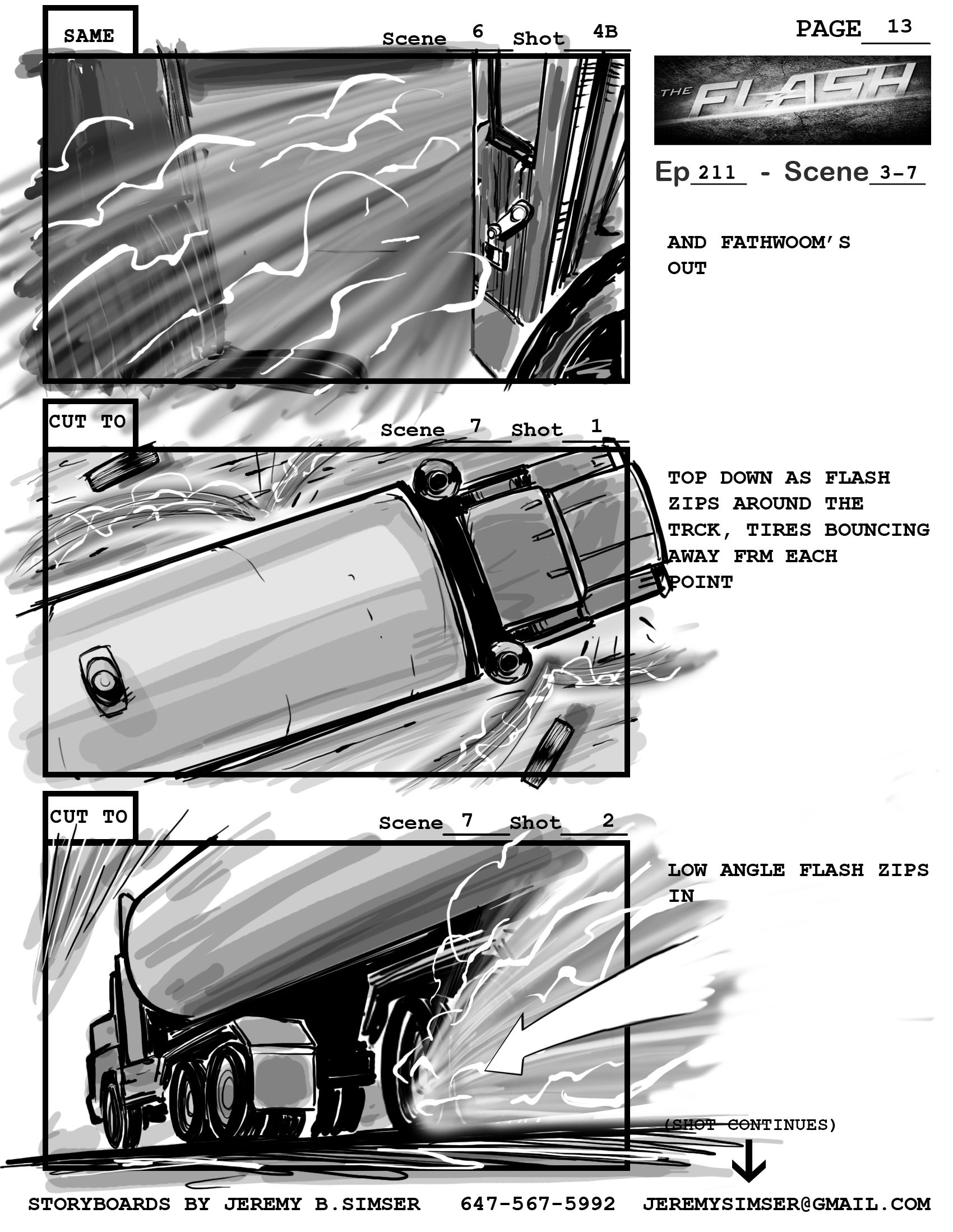 SAME

Scene 6 Shot 4B

PAGE 13

THE FLASH

Ep 211 - Scene 3-7

AND FATHWOOM'S OUT

CUT TO

Scene 7 Shot 1

TOP DOWN AS FLASH ZIPS AROUND THE TRCK, TIRES BOUNCING AWAY FRM EACH POINT

CUT TO

Scene 7 Shot 2

LOW ANGLE FLASH ZIPS IN

(SHOT CONTINUES)

STORYBOARDS BY JEREMY B.SIMSER 647-567-5992 JEREMYSIMSER@GMAIL.COM