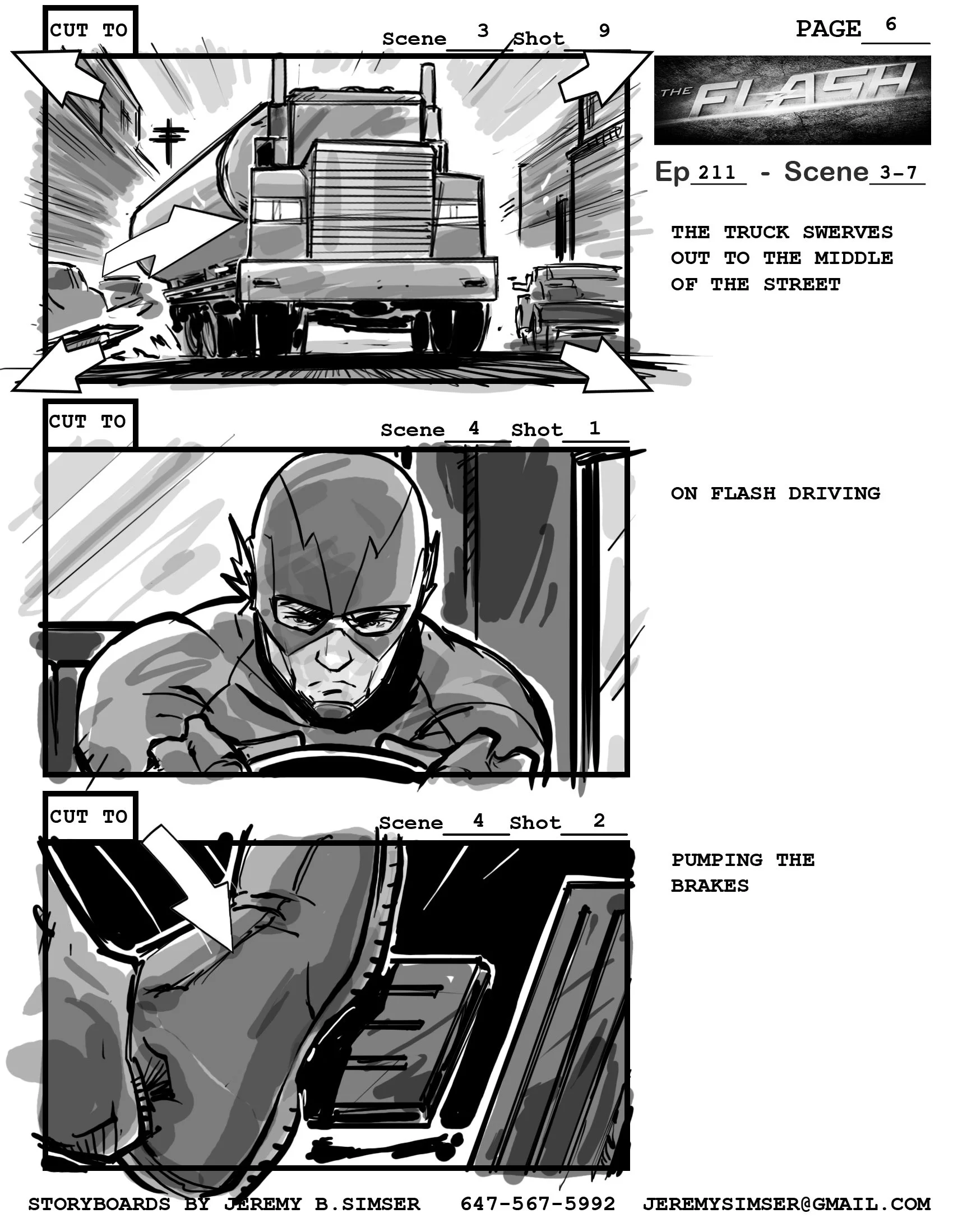 CUT TO

Scene 3 Shot 9

PAGE 6

THE FLASH

Ep 211 - Scene 3-7

THE TRUCK SWERVES OUT TO THE MIDDLE OF THE STREET

CUT TO

Scene 4 Shot 1

ON FLASH DRIVING

CUT TO

Scene 4 Shot 2

PUMPING THE BRAKES

STORYBOARDS BY JEREMY B.SIMSER 647-567-5992 JEREMYSIMSER@GMAIL.COM