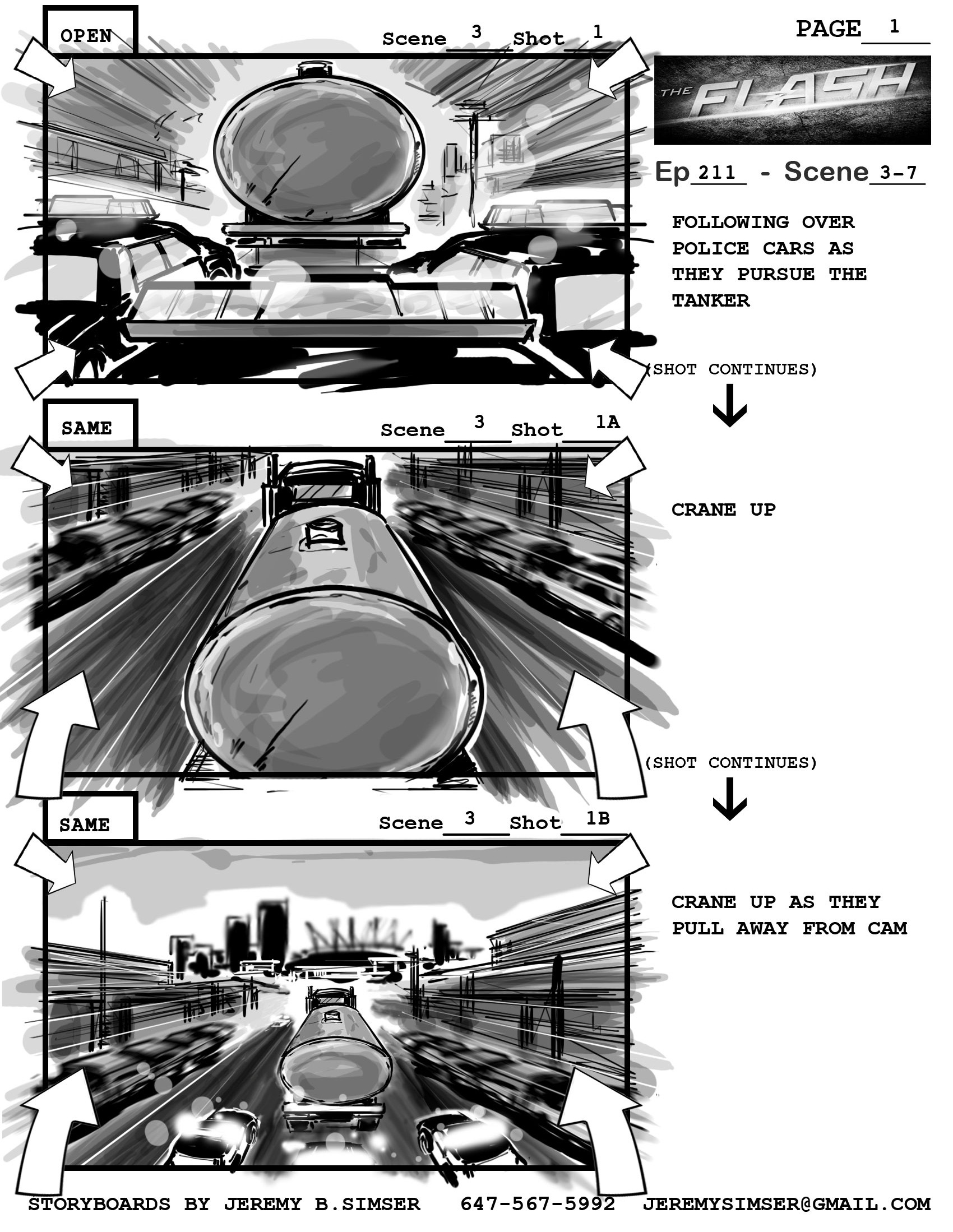 OPEN

Scene 3 Shot 1

PAGE 1

THE FLASH

Ep 211 - Scene 3-7

FOLLOWING OVER POLICE CARS AS THEY PURSUE THE TANKER

(SHOT CONTINUES)

SAME

Scene 3 Shot 1A

CRANE UP

(SHOT CONTINUES)

SAME

Scene 3 Shot 1B

CRANE UP AS THEY PULL AWAY FROM CAM

STORYBOARDS BY JEREMY B.SIMSER 647-567-5992 JEREMYSIMSER@GMAIL.COM