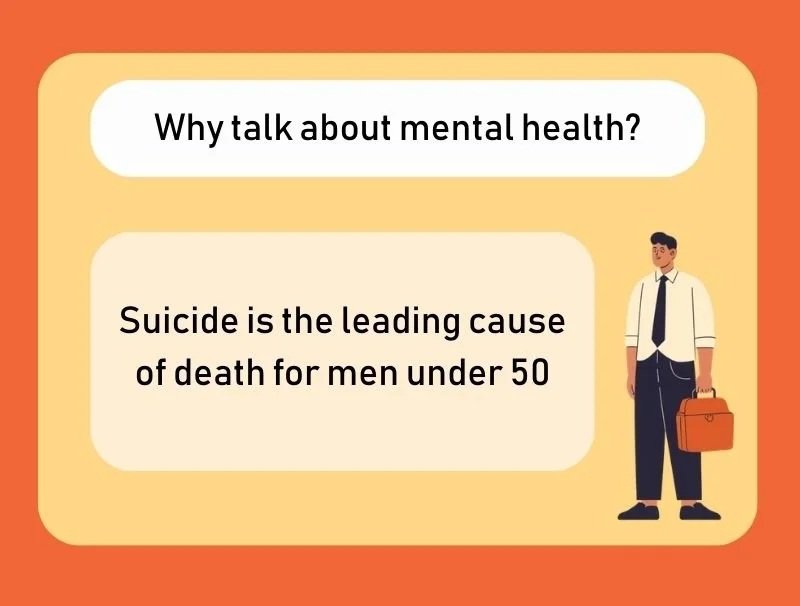 Why talk about mental health?

Suicide is the leading cause of death for men under 50