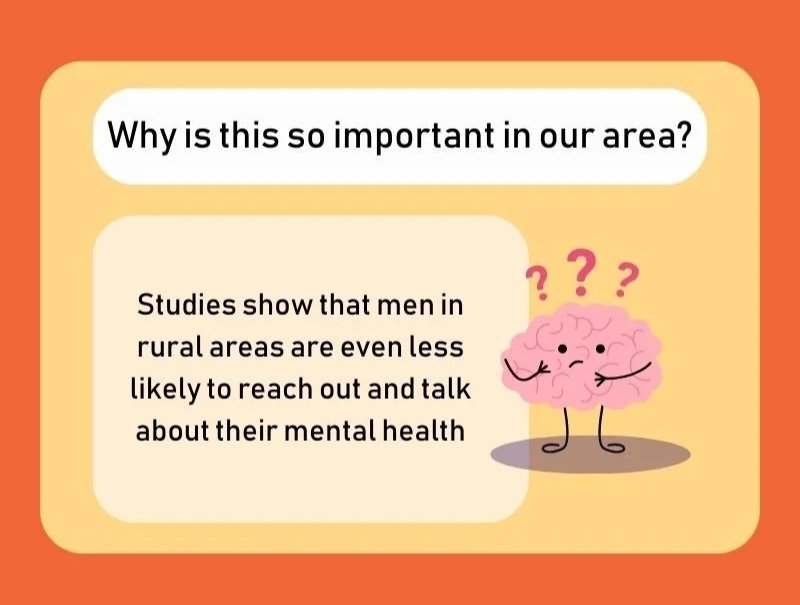 Why is this so important in our area?

Studies show that men in rural areas are even less likely to reach out and talk about their mental health

? ? ?