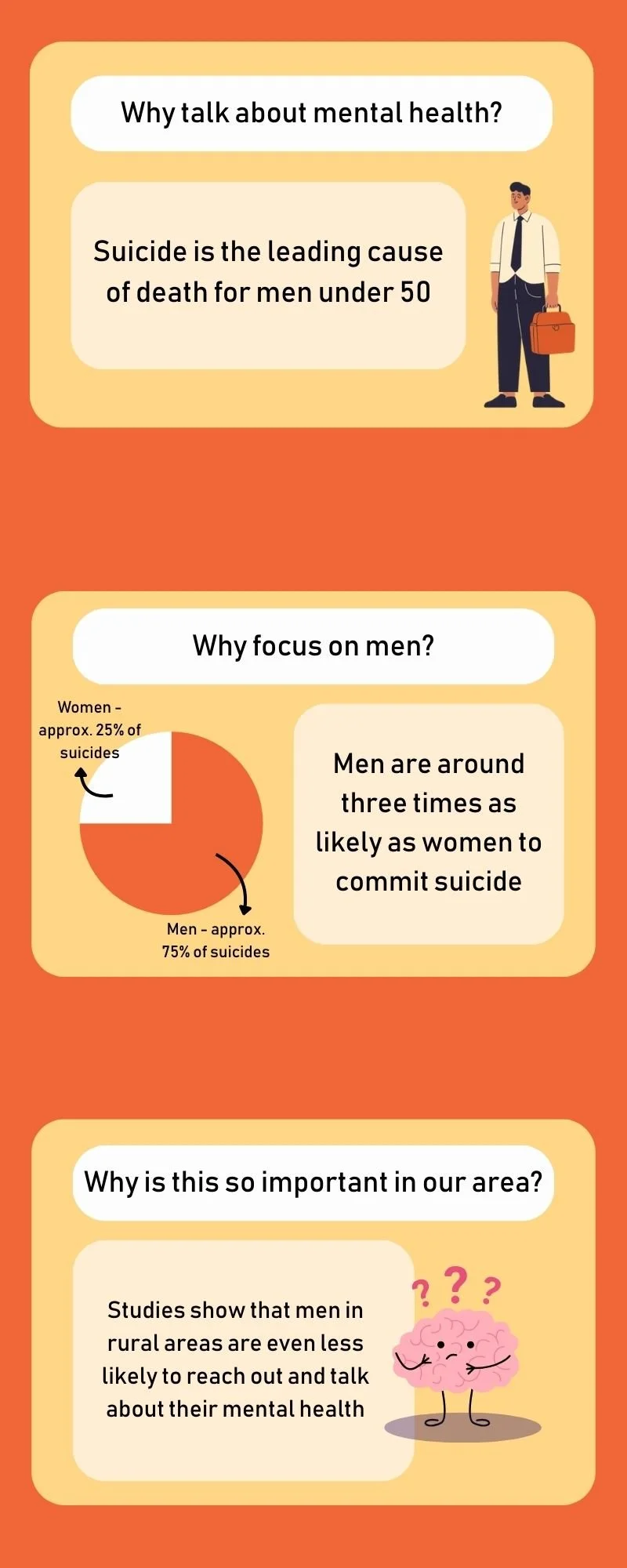 Why talk about mental health?

Suicide is the leading cause of death for men under 50

Why focus on men?

Women - approx. 25% of suicides

Men - approx. 75% of suicides

Men are around three times as likely as women to commit suicide

Why is this so important in our area?

Studies show that men in rural areas are even less likely to reach out and talk about their mental health

? ? ?