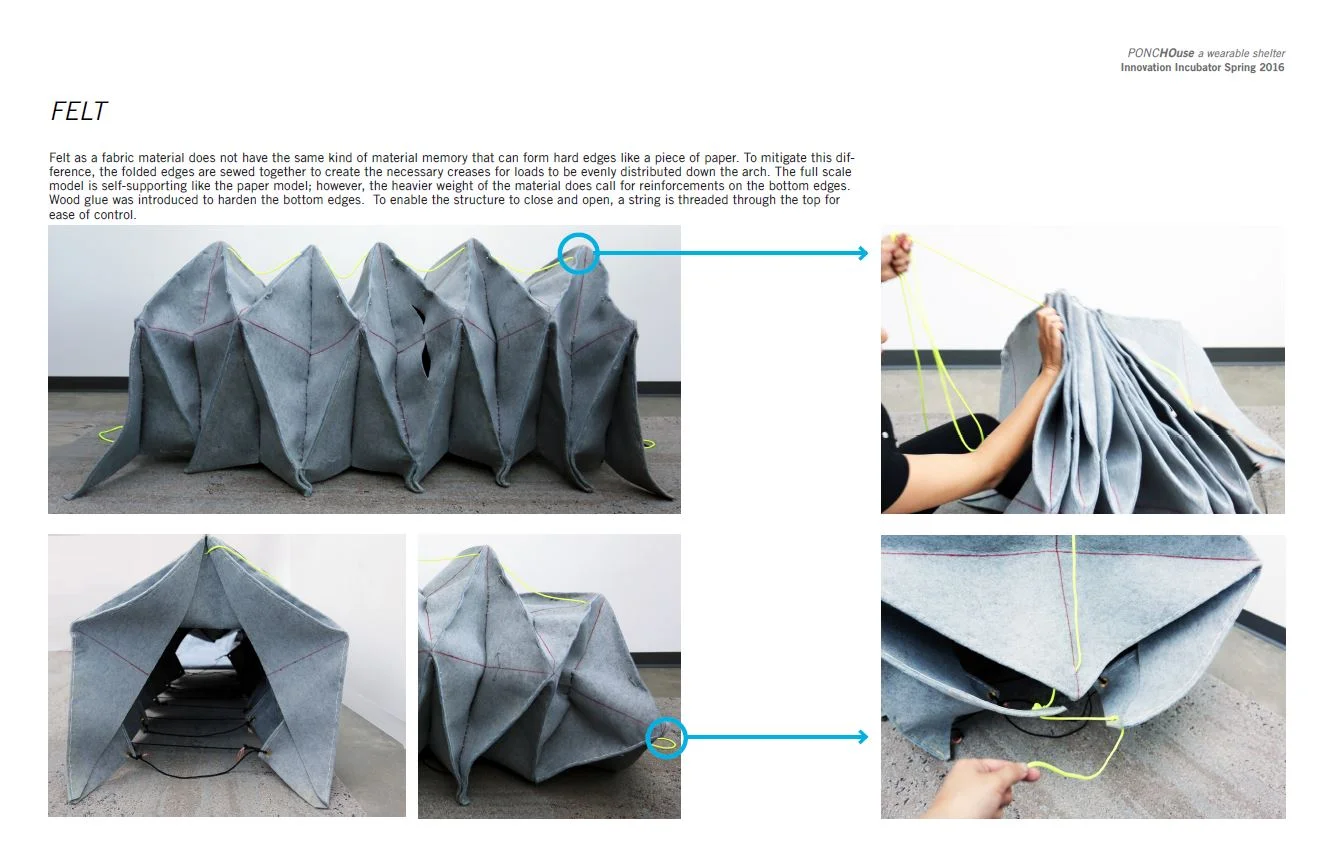 PONCHOuse a wearable shelter
Innovation Incubator Spring 2016

FELT

Felt as a fabric material does not have the same kind of material memory that can form hard edges like a piece of paper. To mitigate this difference, the folded edges are sewed together to create the necessary creases for loads to be evenly distributed down the arch. The full scale model is self-supporting like the paper model; however, the heavier weight of the material does call for reinforcements on the bottom edges. Wood glue was introduced to harden the bottom edges. To enable the structure to close and open, a string is threaded through the top for ease of control.