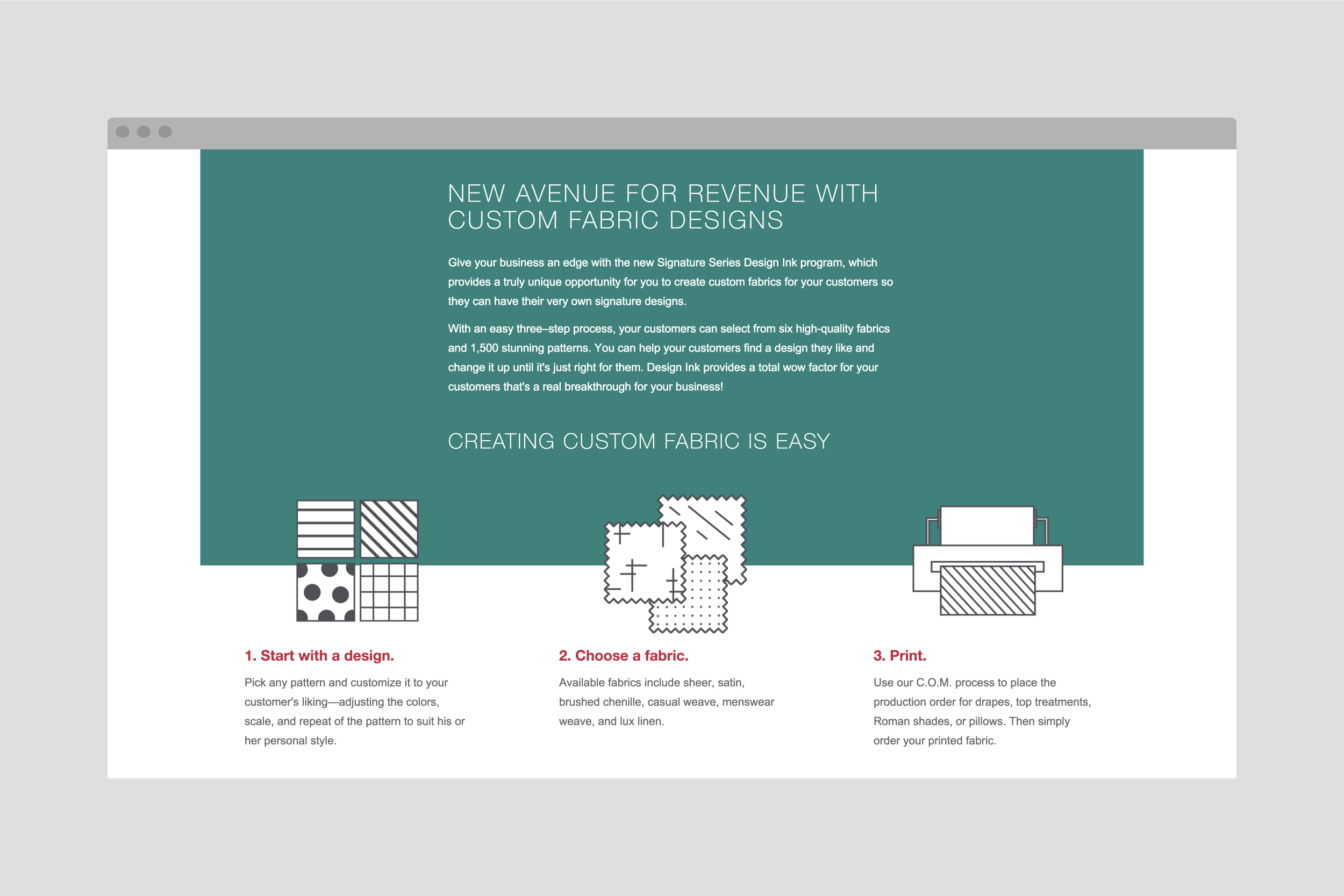 NEW AVENUE FOR REVENUE WITH CUSTOM FABRIC DESIGNS

Give your business an edge with the new Signature Series Design Ink program, which provides a truly unique opportunity for you to create custom fabrics for your customers so they can have their very own signature designs.

With an easy three–step process, your customers can select from six high-quality fabrics and 1,500 stunning patterns. You can help your customers find a design they like and change it up until it's just right for them. Design Ink provides a total wow factor for your customers that's a real breakthrough for your business!

CREATING CUSTOM FABRIC IS EASY

1. Start with a design.

Pick any pattern and customize it to your customer's liking—adjusting the colors, scale, and repeat of the pattern to suit his or her personal style.

2. Choose a fabric.

Available fabrics include sheer, satin, brushed chenille, casual weave, menswear weave, and lux linen.

3. Print.

Use our C.O.M. process to place the production order for drapes, top treatments, Roman shades, or pillows. Then simply order your printed fabric.