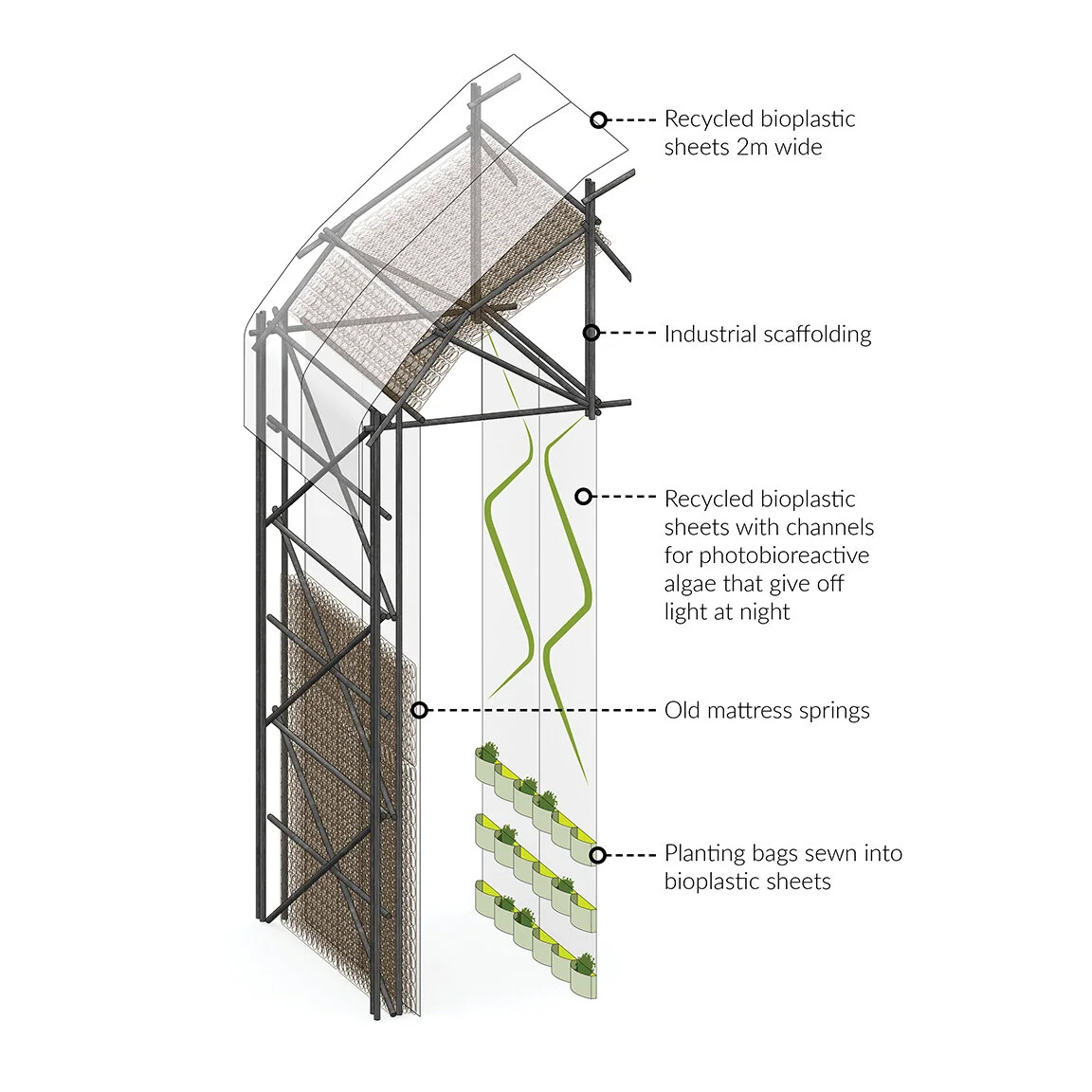 Recycled bioplastic sheets 2m wide

Industrial scaffolding

Recycled bioplastic sheets with channels for photobioreactive algae that give off light at night

Old mattress springs

Planting bags sewn into bioplastic sheets