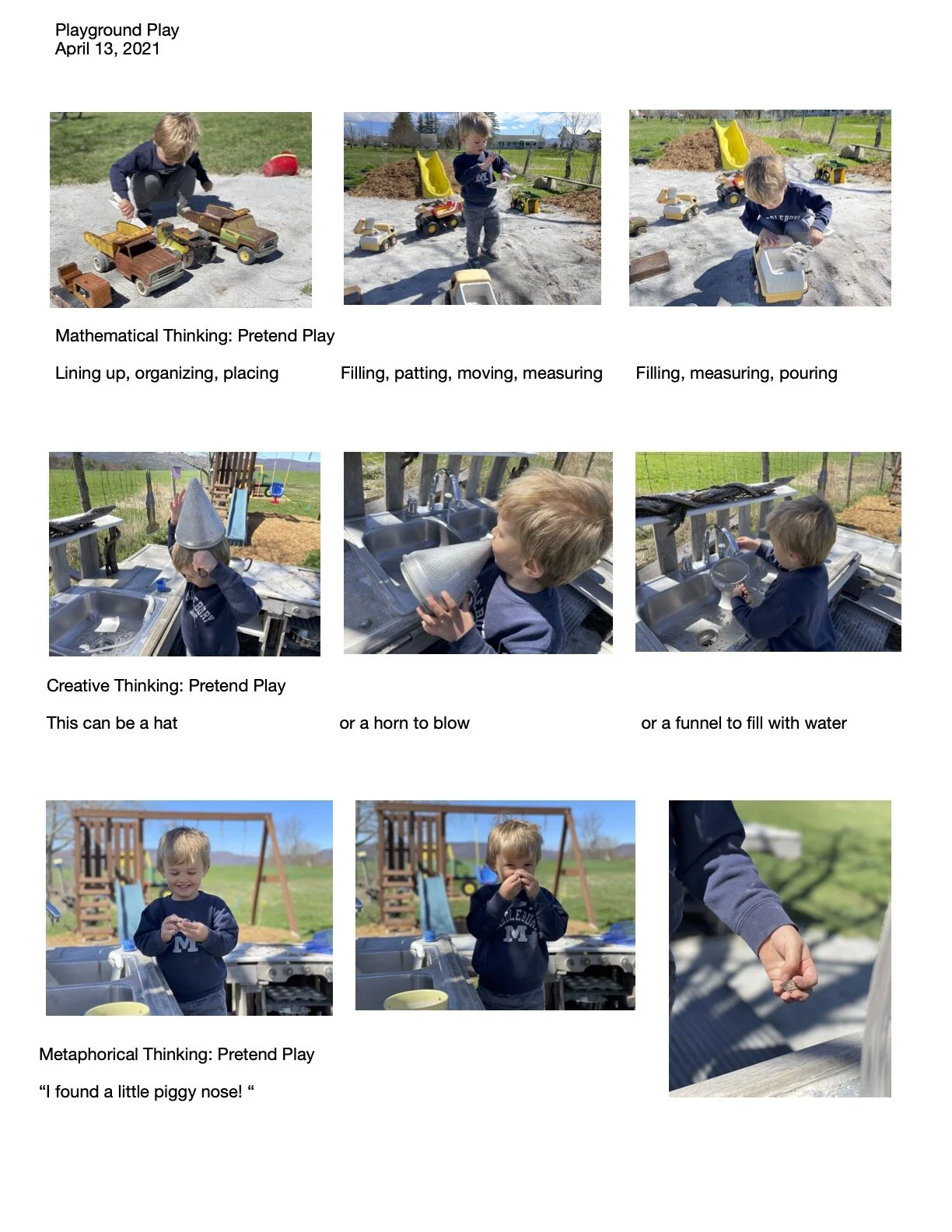 Playground Play
April 13, 2021

Mathematical Thinking: Pretend Play

Lining up, organizing, placing

Filling, patting, moving, measuring

Filling, measuring, pouring

Creative Thinking: Pretend Play

This can be a hat

or a horn to blow

or a funnel to fill with water

Metaphorical Thinking: Pretend Play

“I found a little piggy nose! “