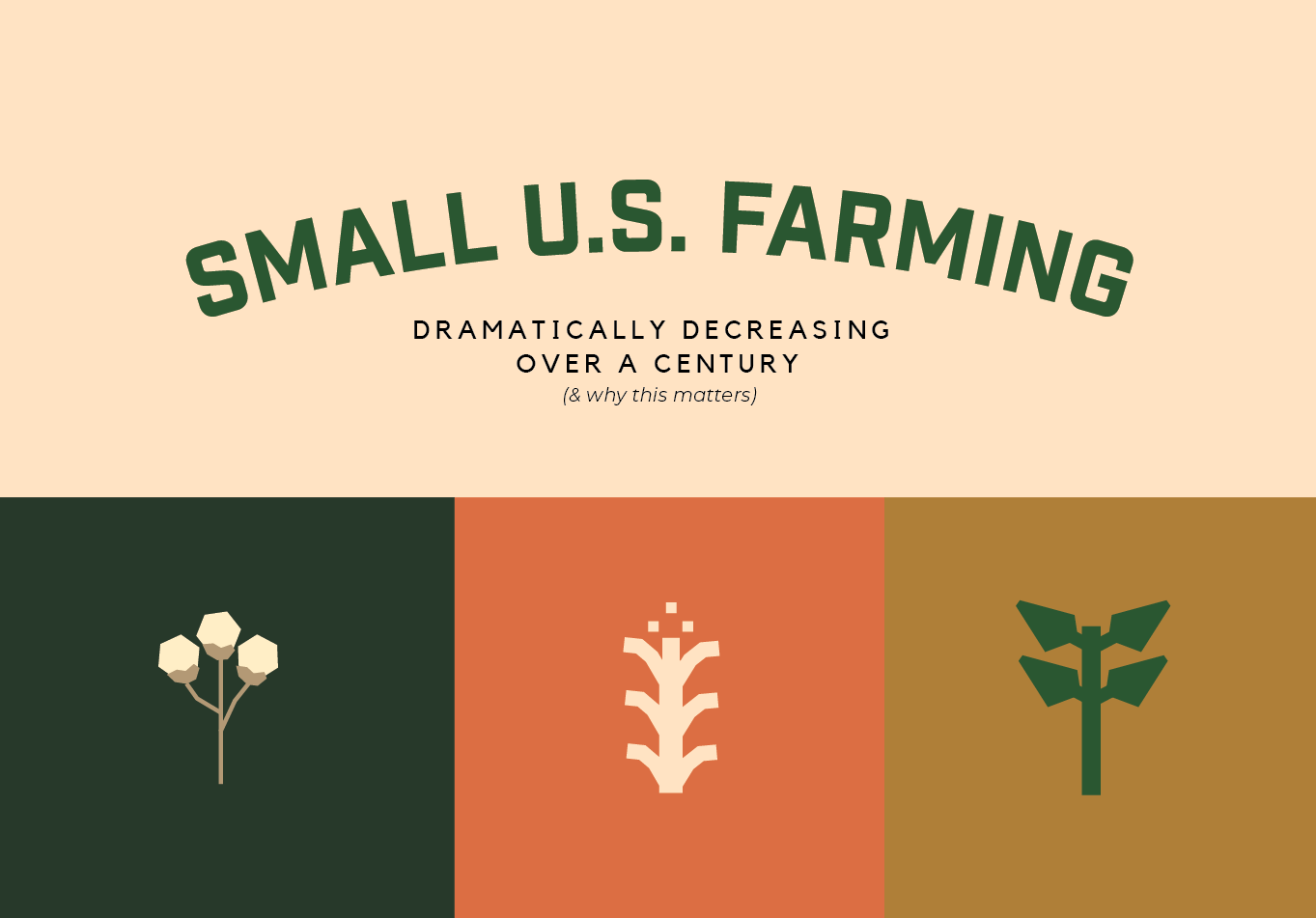 SMALL U.S. FARMING

DRAMATICALLY DECREASING OVER A CENTURY

(& why this matters)