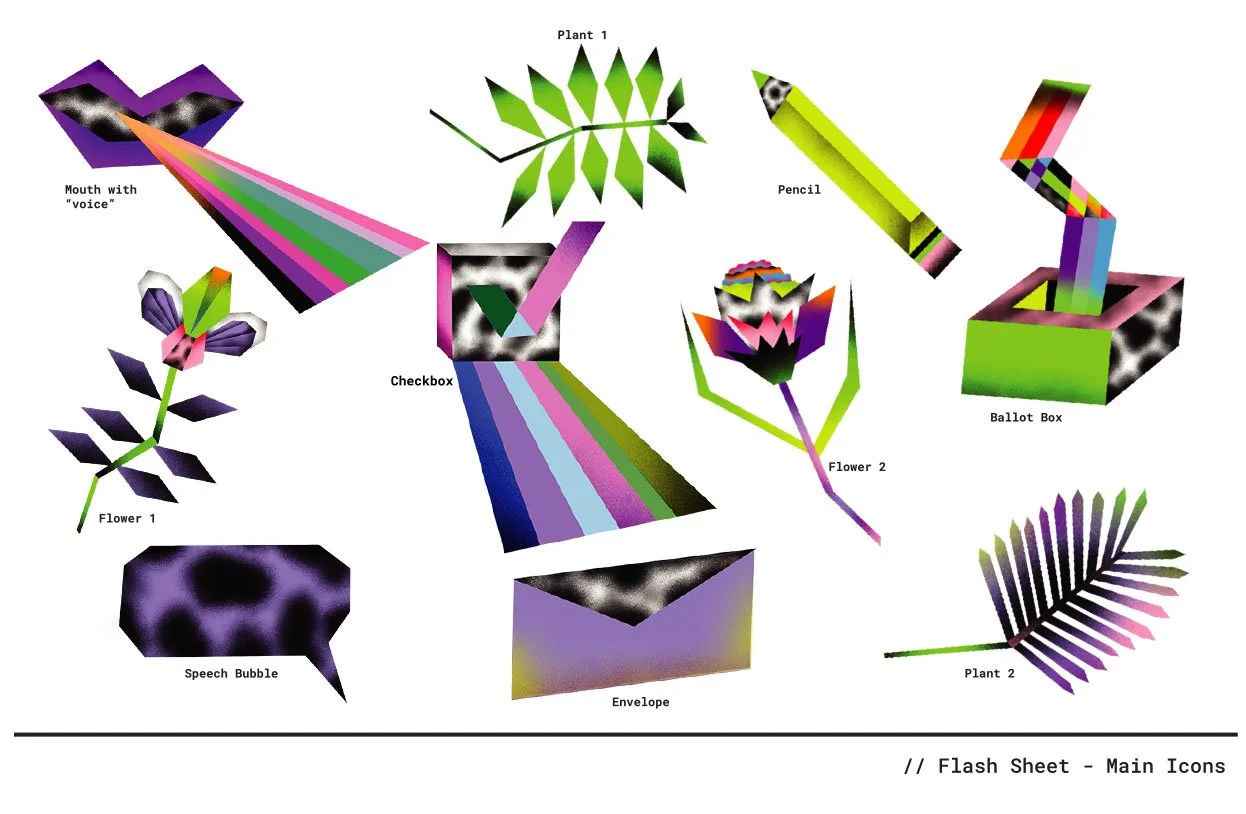 Plant 1

Mouth with "voice"

Pencil

Checkbox

Ballot Box

Flower 2

Flower 1

Speech Bubble

Envelope

Plant 2

// Flash Sheet - Main Icons