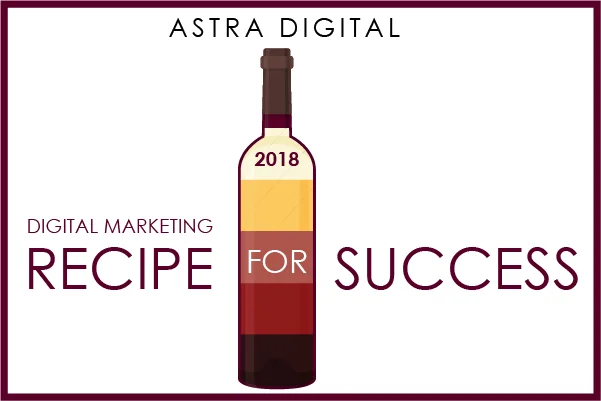 ASTRA DIGITAL

2018

DIGITAL MARKETING
RECIPE FOR SUCCESS