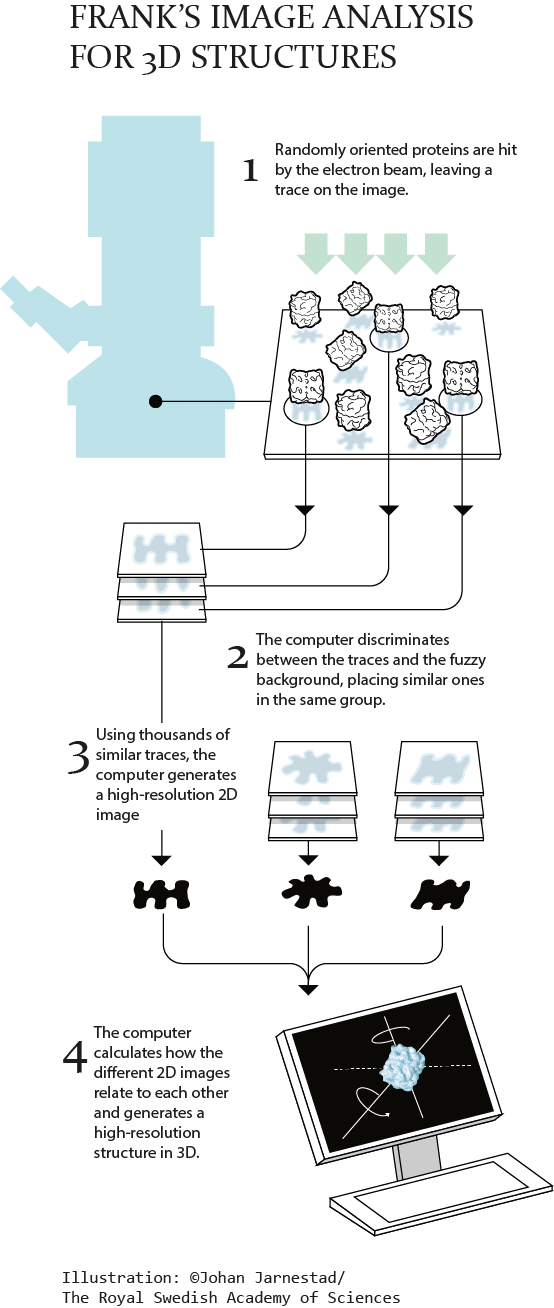 FRANK'S IMAGE ANALYSIS FOR 3D STRUCTURES

1 Randomly oriented proteins are hit by the electron beam, leaving a trace on the image.

2 The computer discriminates between the traces and the fuzzy background, placing similar ones in the same group.

3 Using thousands of similar traces, the computer generates a high-resolution 2D image

4 The computer calculates how the different 2D images relate to each other and generates a high-resolution structure in 3D.

Illustration: ©Johan Jarnestad/
The Royal Swedish Academy of Sciences