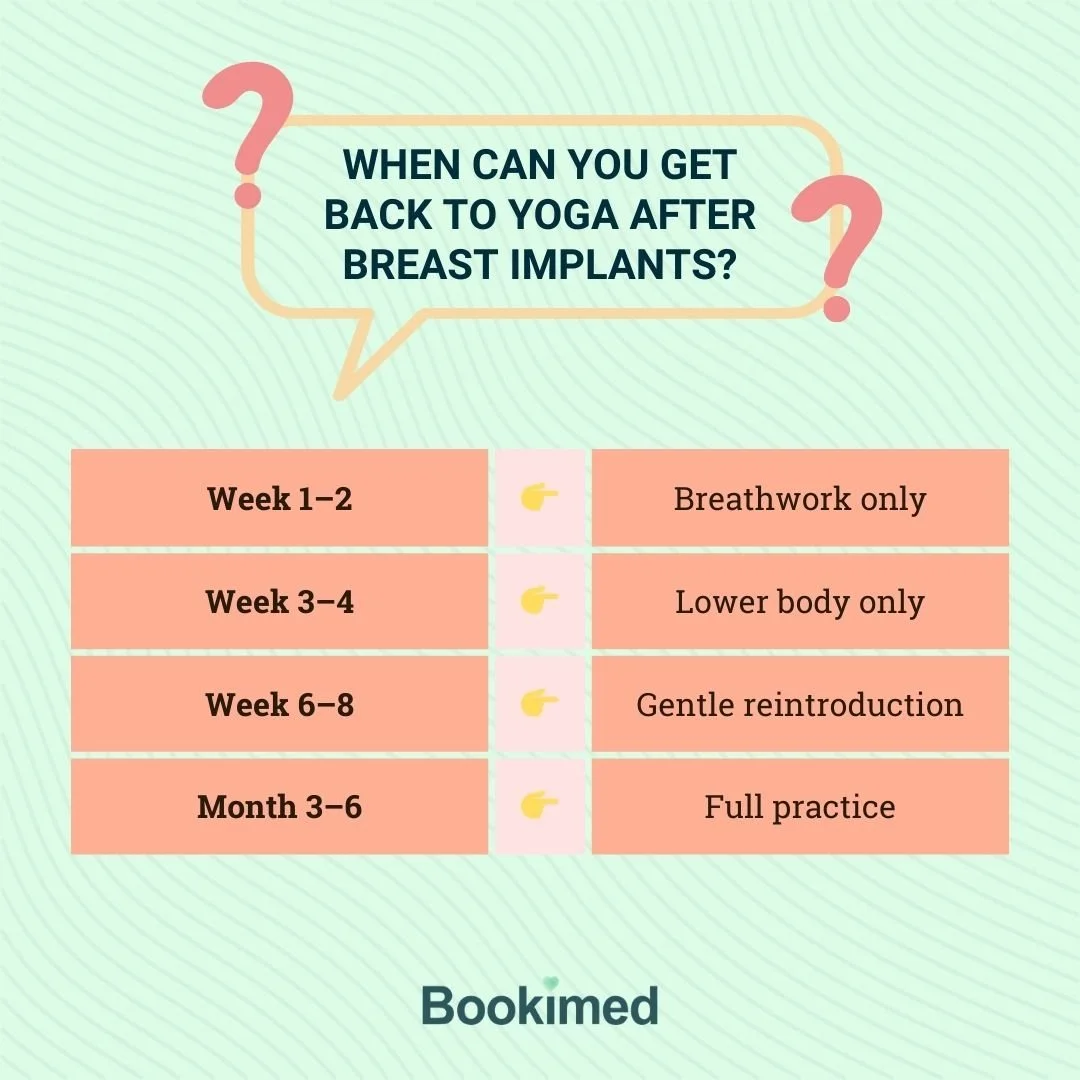 WHEN CAN YOU GET BACK TO YOGA AFTER BREAST IMPLANTS?

| Week 1–2 | 👉 | Breathwork only |
|---|---|---|
| Week 3–4 | 👉 | Lower body only |
| Week 6–8 | 👉 | Gentle reintroduction |
| Month 3–6 | 👉 | Full practice |

Bookimed