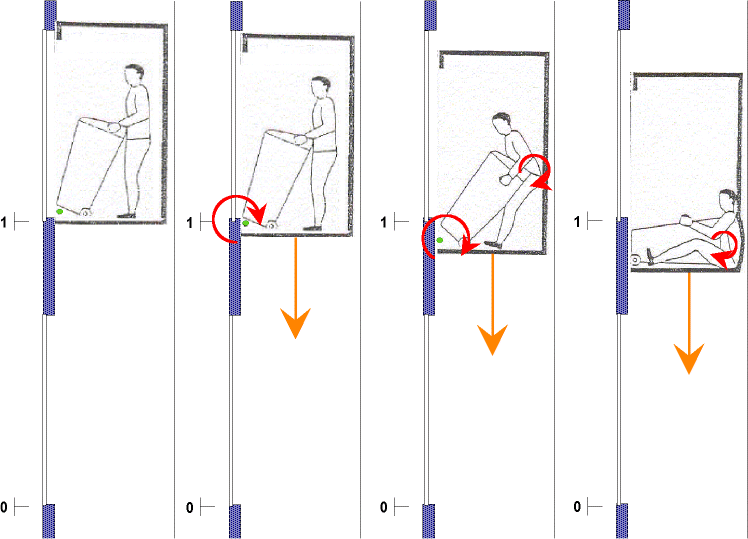 1
0
1
0
1
0
1
0