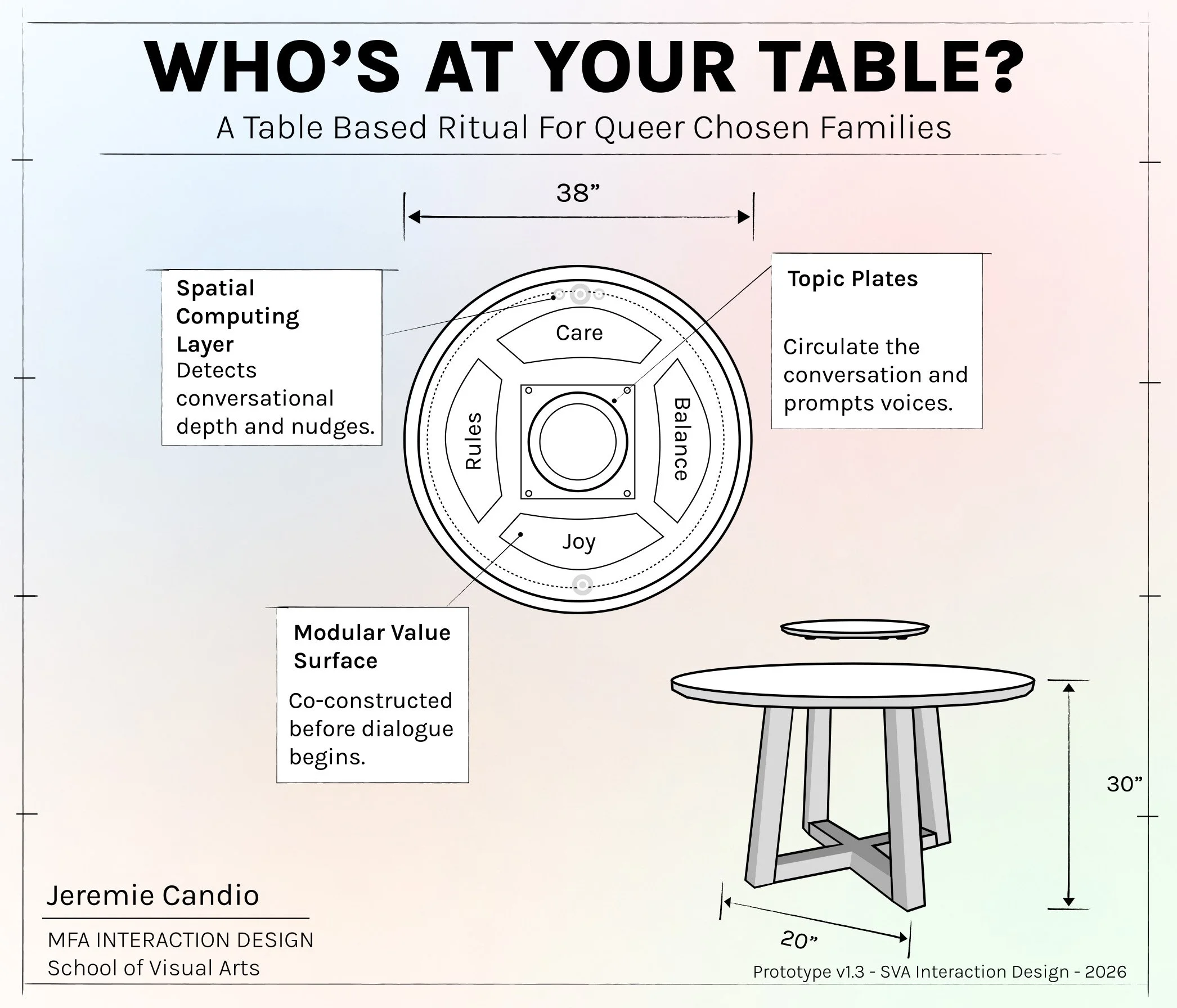 WHO'S AT YOUR TABLE?

A Table Based Ritual For Queer Chosen Families

38"

Spatial Computing Layer
Detects conversational depth and nudges.

Topic Plates

Circulate the conversation and prompts voices.

Care

Rules

Balance

Joy

Modular Value Surface

Co-constructed before dialogue begins.

30"

20"

Jeremie Candio

MFA INTERACTION DESIGN
School of Visual Arts

Prototype v1.3 - SVA Interaction Design - 2026