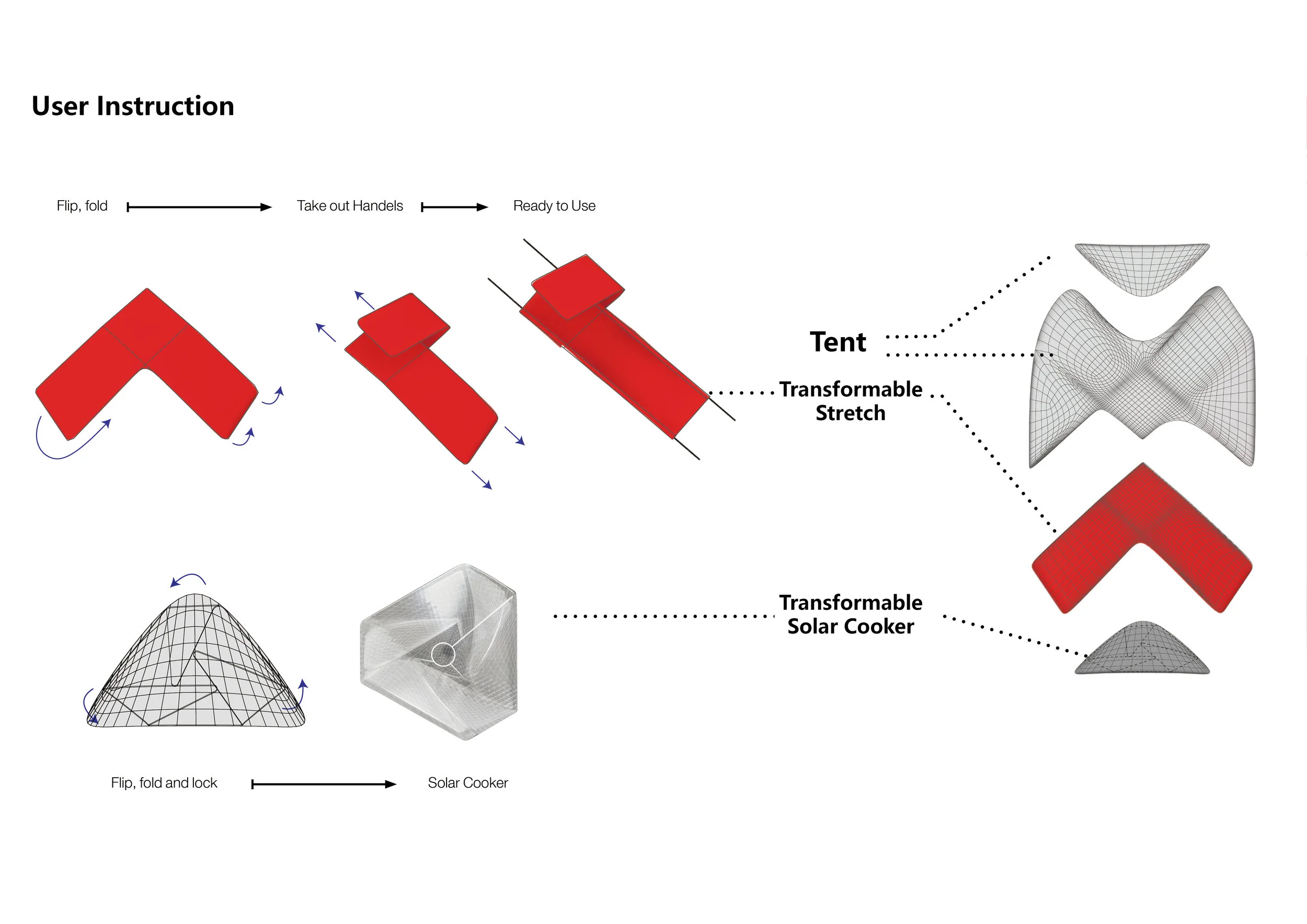 User Instruction

Flip, fold

Take out Handels

Ready to Use

Tent

Transformable Stretch

Transformable Solar Cooker

Flip, fold and lock

Solar Cooker