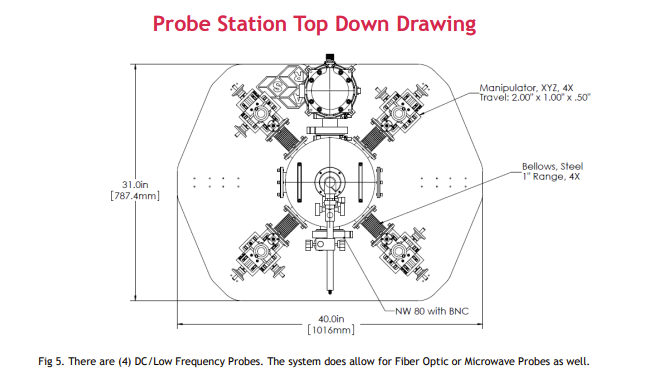 Probe Station Top Down Drawing

Manipulator, XYZ, 4X
Travel: 2.00" x 1.00" x .50"

Bellows, Steel
1" Range, 4X

31.0in
[787.4mm]

NW 80 with BNC

40.0in
[1016mm]

Fig 5. There are (4) DC/Low Frequency Probes. The system does allow for Fiber Optic or Microwave Probes as well.