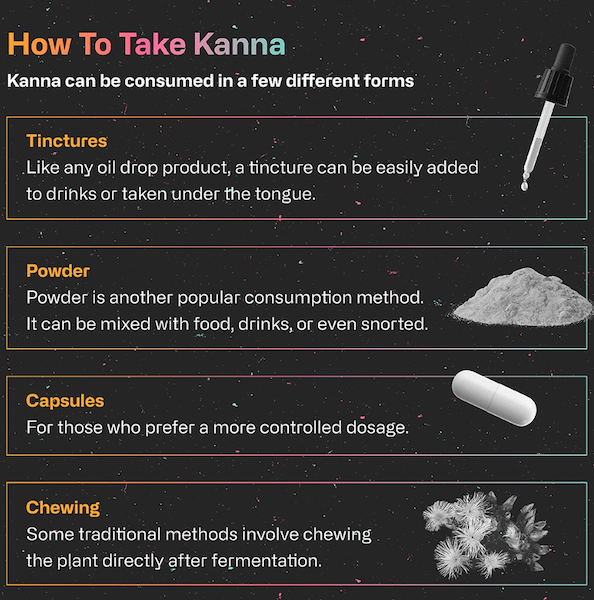 How To Take Kanna

Kanna can be consumed in a few different forms

Tinctures
Like any oil drop product, a tincture can be easily added to drinks or taken under the tongue.

Powder
Powder is another popular consumption method. It can be mixed with food, drinks, or even snorted.

Capsules
For those who prefer a more controlled dosage.

Chewing
Some traditional methods involve chewing the plant directly after fermentation.