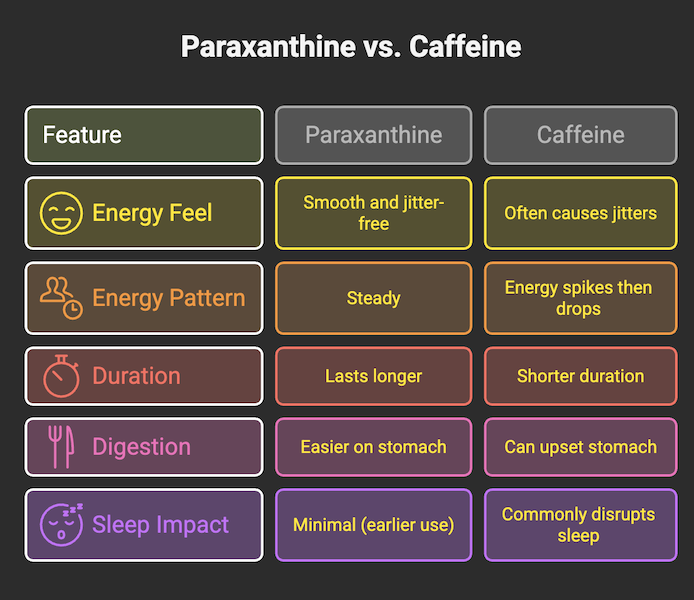 Paraxanthine vs. Caffeine

| Feature | Paraxanthine | Caffeine |
|---|---|---|
| Energy Feel | Smooth and jitter-free | Often causes jitters |
| Energy Pattern | Steady | Energy spikes then drops |
| Duration | Lasts longer | Shorter duration |
| Digestion | Easier on stomach | Can upset stomach |
| Sleep Impact | Minimal (earlier use) | Commonly disrupts sleep |