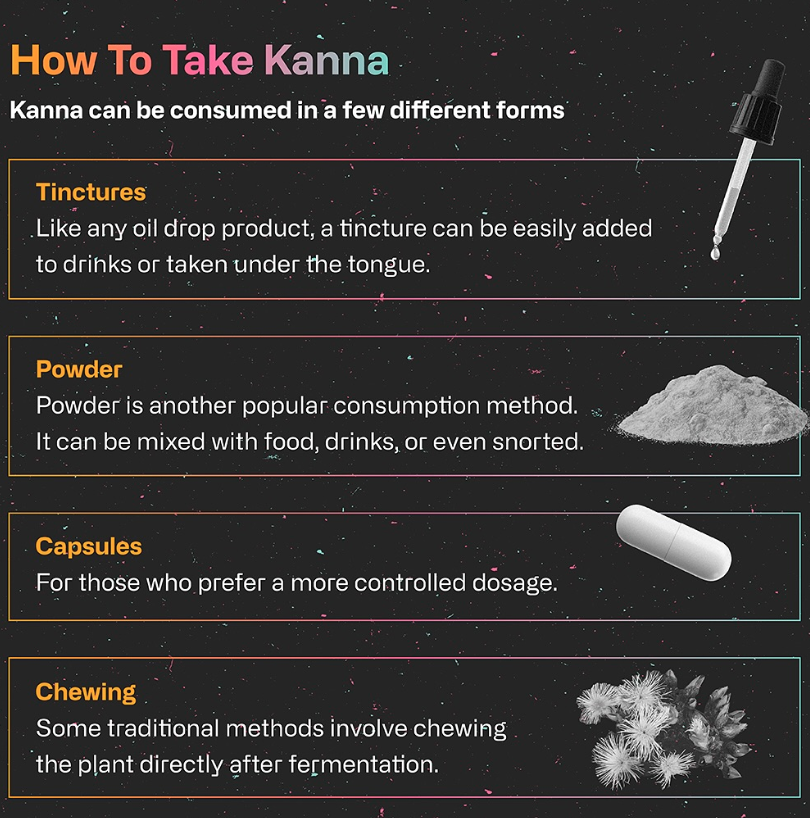 How To Take Kanna

Kanna can be consumed in a few different forms

Tinctures
Like any oil drop product, a tincture can be easily added to drinks or taken under the tongue.

Powder
Powder is another popular consumption method. It can be mixed with food, drinks, or even snorted.

Capsules
For those who prefer a more controlled dosage.

Chewing
Some traditional methods involve chewing the plant directly after fermentation.