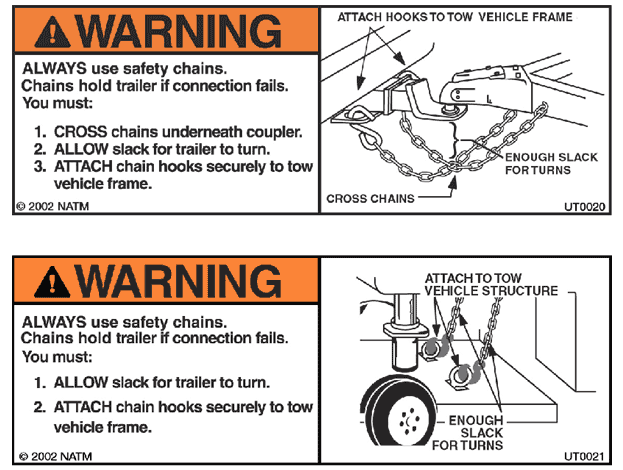 WARNING

ALWAYS use safety chains.
Chains hold trailer if connection fails.
You must:

1. CROSS chains underneath coupler.
2. ALLOW slack for trailer to turn.
3. ATTACH chain hooks securely to tow vehicle frame.

© 2002 NATM

ATTACH HOOKS TO TOW VEHICLE FRAME

ENOUGH SLACK FOR TURNS

CROSS CHAINS

UT0020

WARNING

ALWAYS use safety chains.
Chains hold trailer if connection fails.
You must:

1. ALLOW slack for trailer to turn.
2. ATTACH chain hooks securely to tow vehicle frame.

© 2002 NATM

ATTACH TO TOW VEHICLE STRUCTURE

ENOUGH SLACK FOR TURNS

UT0021