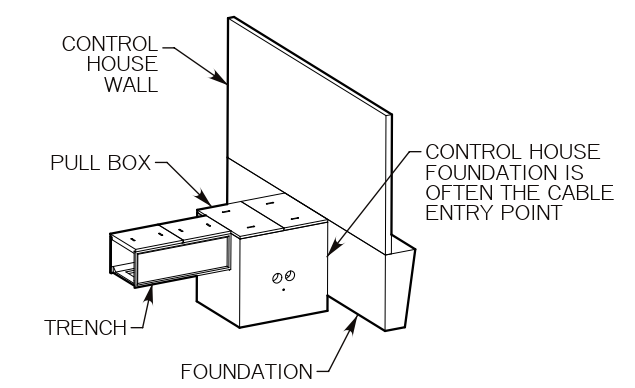 CONTROL HOUSE WALL

PULL BOX

CONTROL HOUSE FOUNDATION IS OFTEN THE CABLE ENTRY POINT

TRENCH

FOUNDATION