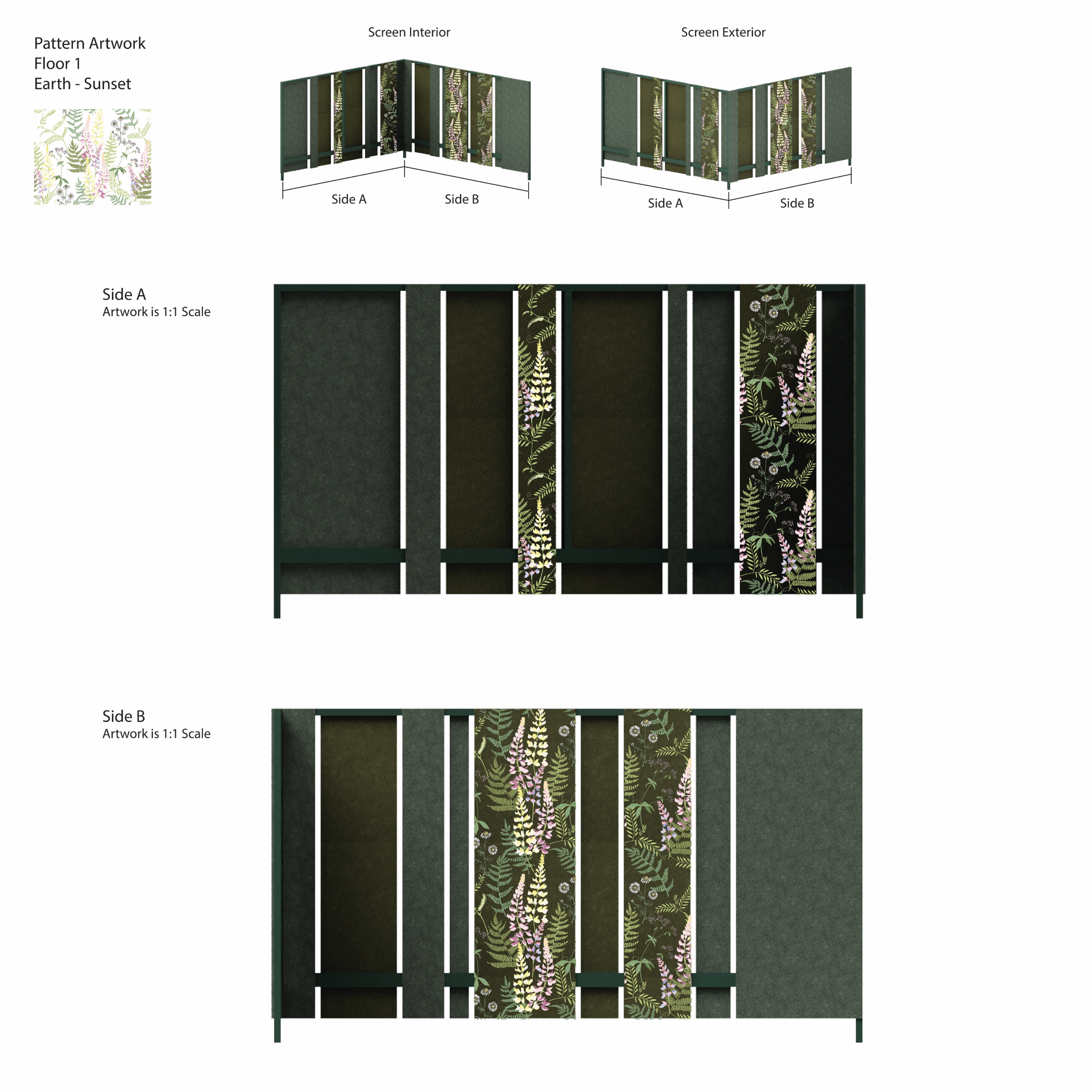 Pattern Artwork
Floor 1
Earth - Sunset

Screen Interior

Side A Side B

Screen Exterior

Side A Side B

Side A
Artwork is 1:1 Scale

Side B
Artwork is 1:1 Scale