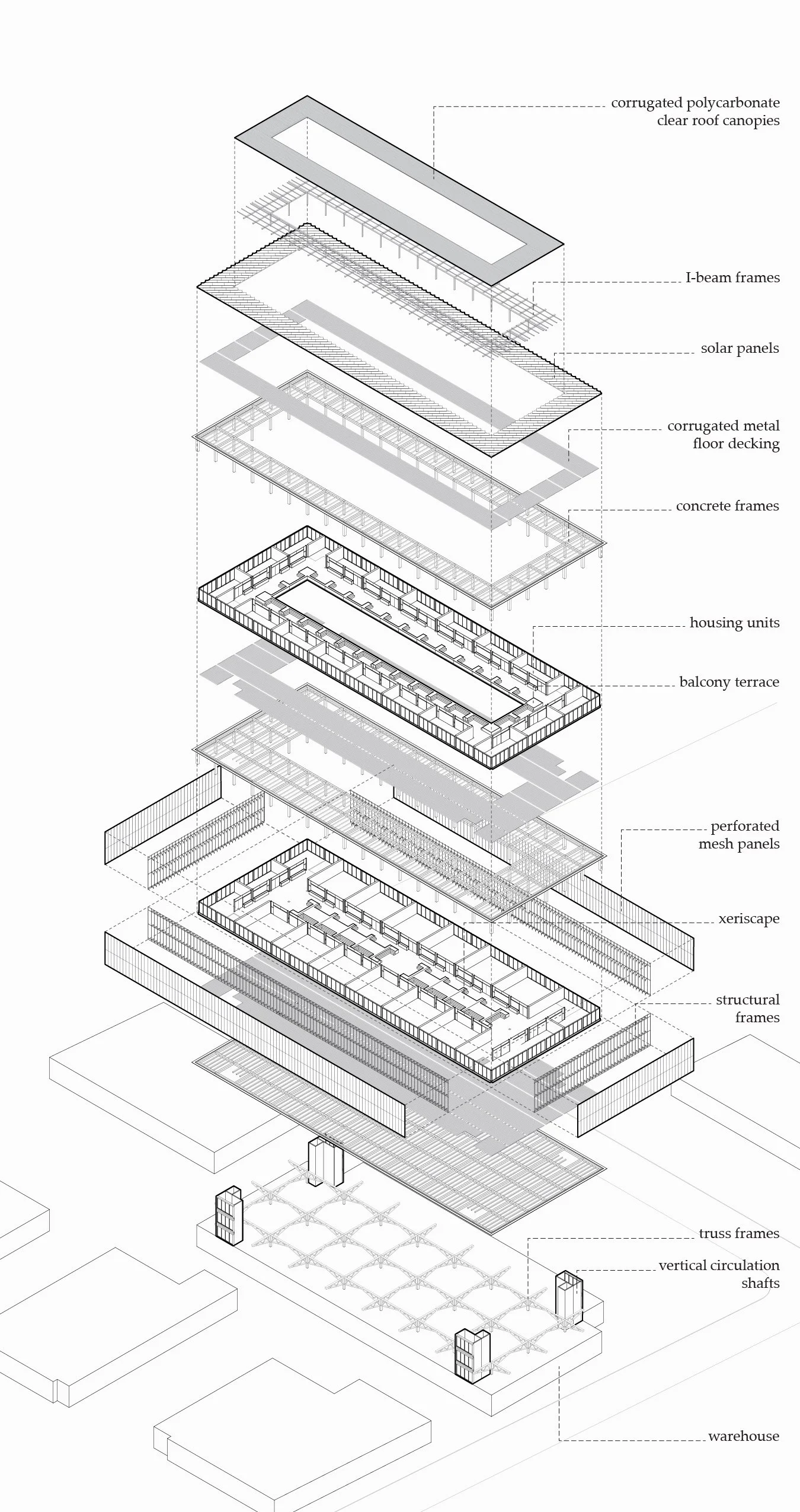 corrugated polycarbonate clear roof canopies

I-beam frames

solar panels

corrugated metal floor decking

concrete frames

housing units

balcony terrace

perforated mesh panels

xeriscape

structural frames

truss frames

vertical circulation shafts

warehouse